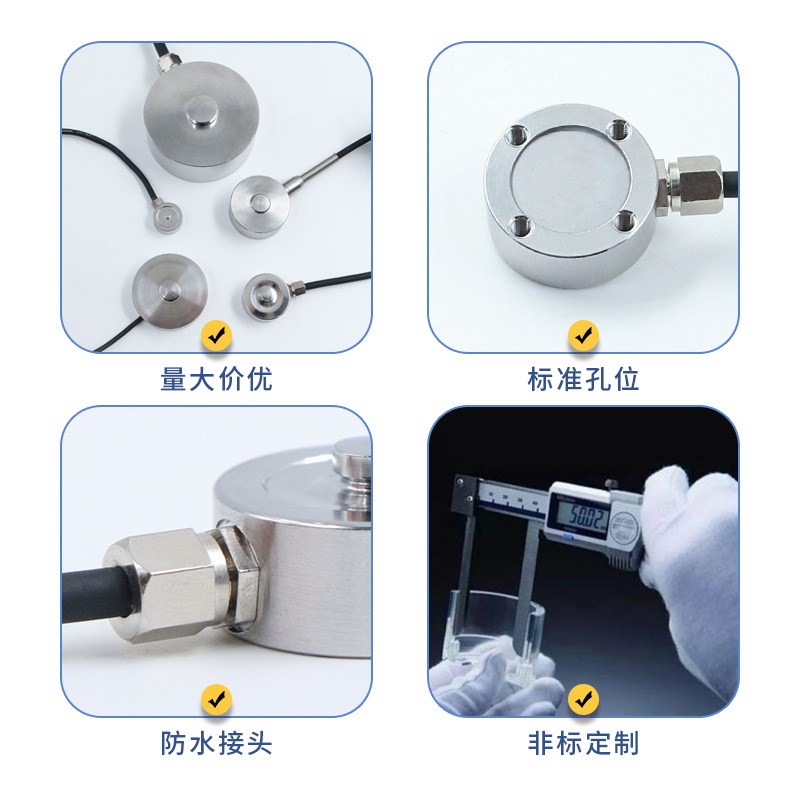 量大价优

标准孔位

防水接头

50.02

非标定制