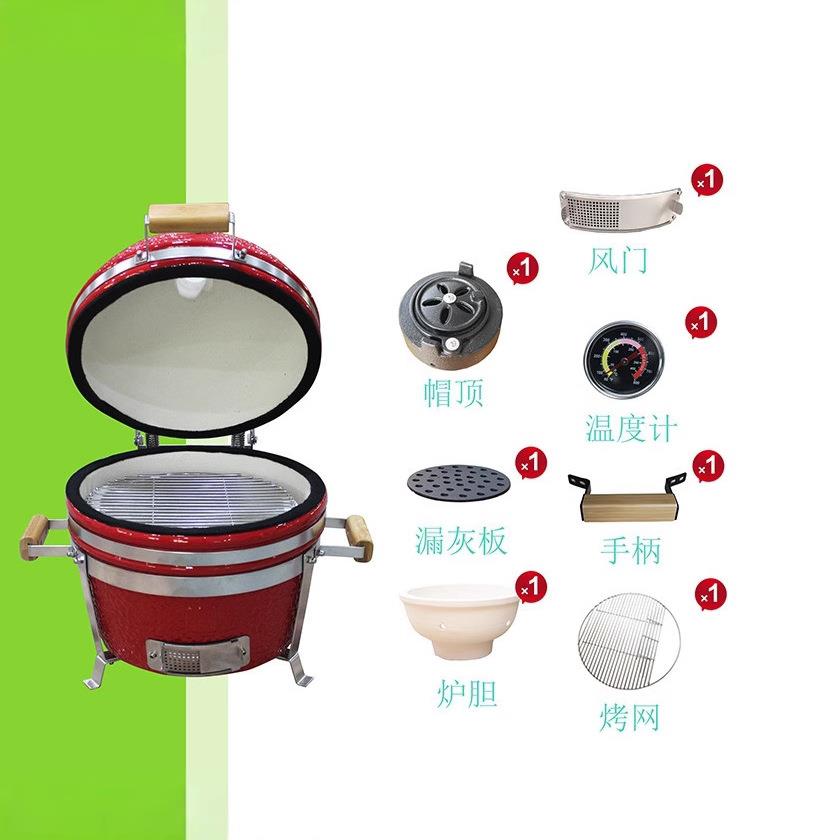 ×1
风门

×1
帽顶

×1
温度计

×1
漏灰板

×1
手柄

×1
炉胆

×1
烤网