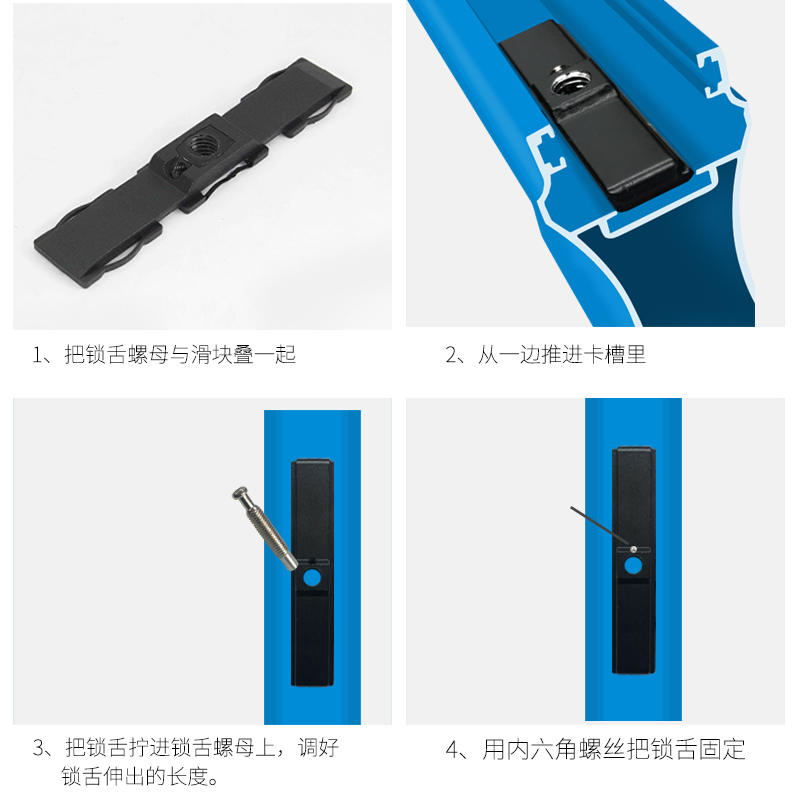 1、把锁舌螺母与滑块叠一起

2、从一边推进卡槽里

3、把锁舌拧进锁舌螺母上，调好锁舌伸出的长度。

4、用内六角螺丝把锁舌固定