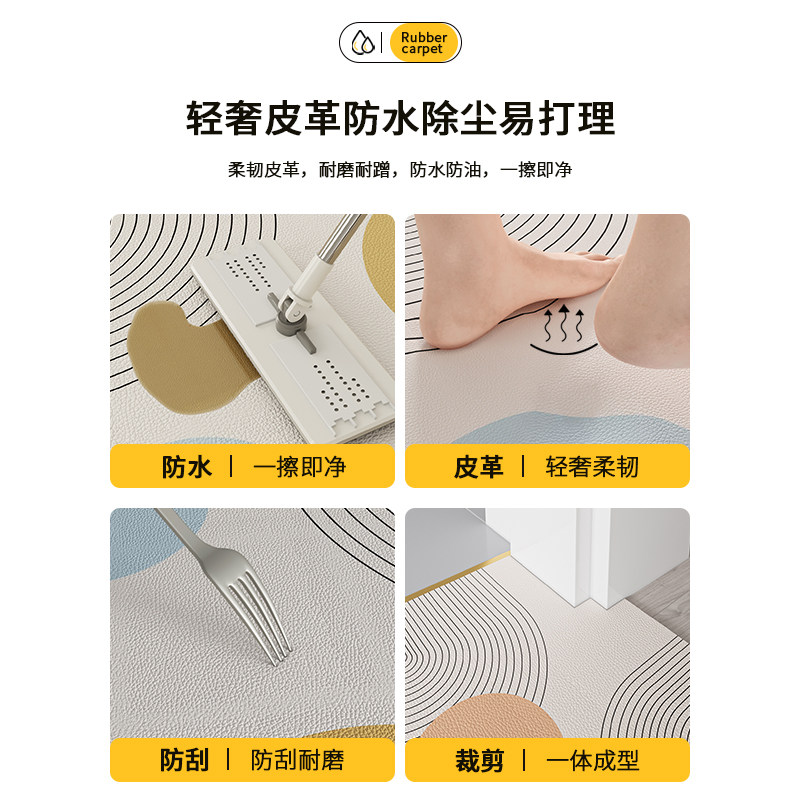 Rubber carpet

轻奢皮革防水除尘易打理

柔韧皮革，耐磨耐蹭，防水防油，一擦即净

防水 | 一擦即净

皮革 | 轻奢柔韧

防刮 | 防刮耐磨

裁剪 | 一体成型