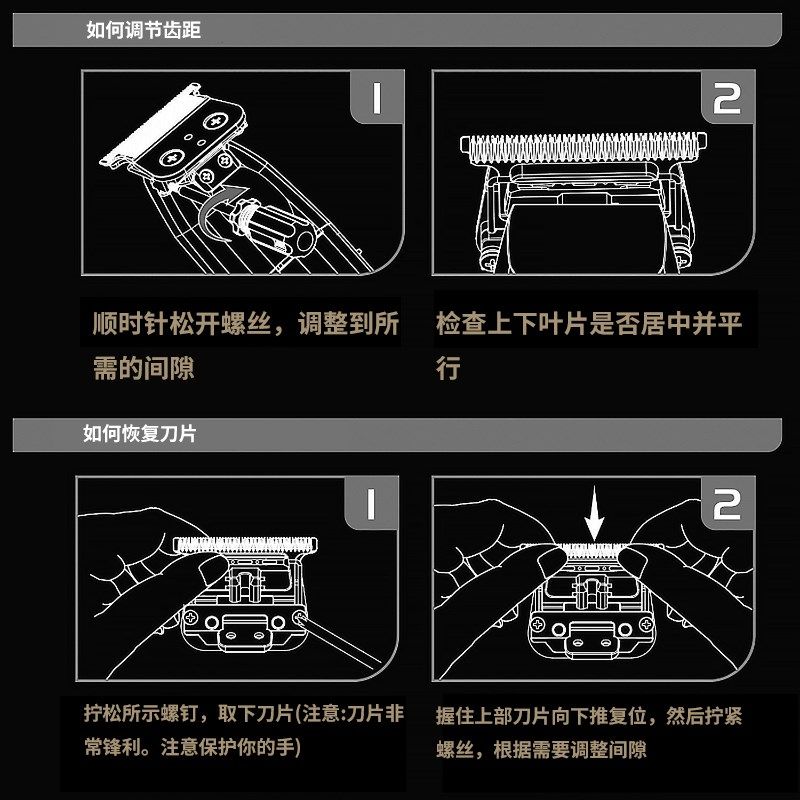 如何调节齿距

1

2

顺时针松开螺丝，调整到所需的间隙

检查上下叶片是否居中并平行

如何恢复刀片

1

2

拧松所示螺钉，取下刀片(注意:刀片非常锋利。注意保护你的手)

握住上部刀片向下推复位，然后拧紧螺丝，根据需要调整间隙