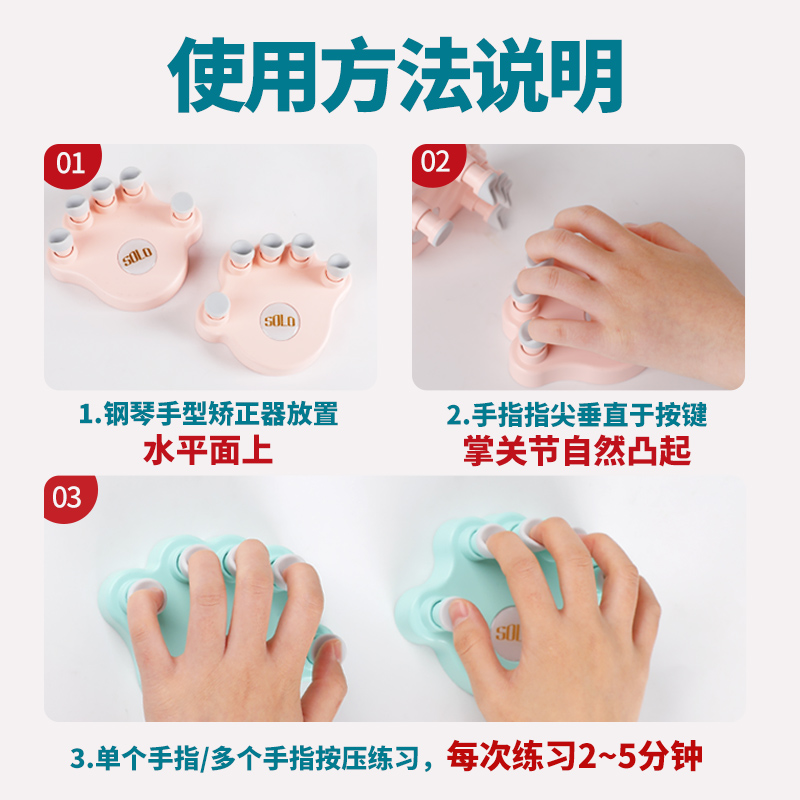 使用方法说明

01

SOLO

SOLO

1.钢琴手型矫正器放置
水平面上

02

2.手指指尖垂直于按键
掌关节自然凸起

03

SOL

3.单个手指/多个手指按压练习，每次练习2~5分钟