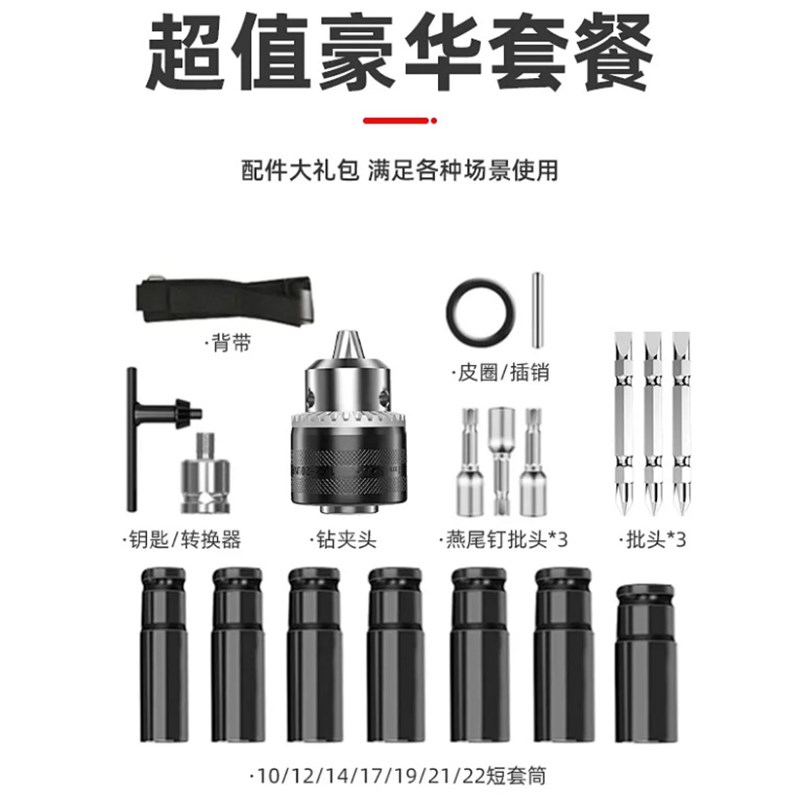 超值豪华套餐

配件大礼包 满足各种场景使用

·背带

·皮圈/插销

·钥匙/转换器

·钻夹头

·燕尾钉批头*3

·批头*3

·10/12/14/17/19/21/22短套筒