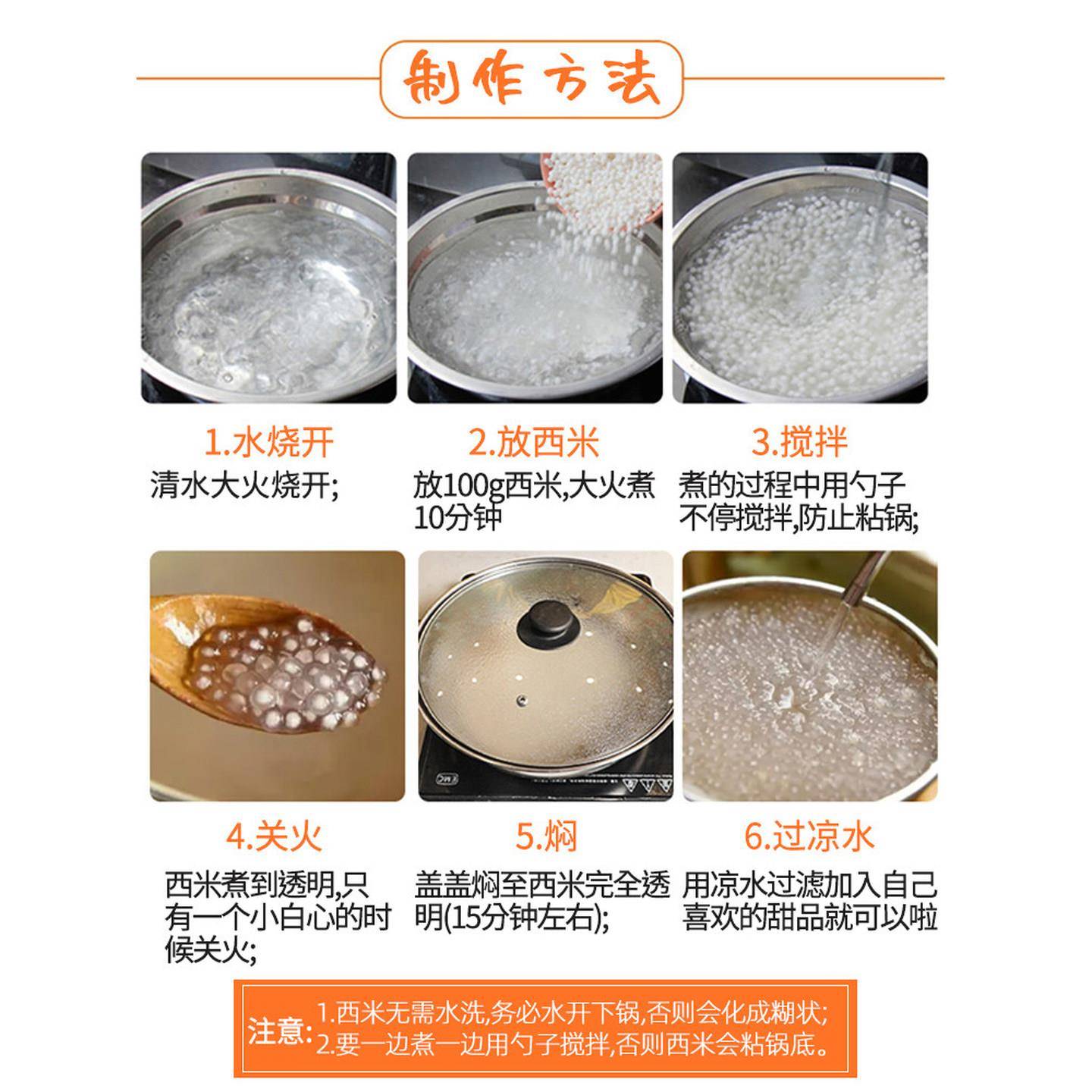 制作方法

1.水烧开
清水大火烧开;

2.放西米
放100g西米,大火煮10分钟

3.搅拌
煮的过程中用勺子不停搅拌,防止粘锅;

4.关火
西米煮到透明,只有一个小白心的时候关火;

5.焖
盖盖焖至西米完全透明(15分钟左右);

6.过凉水
用凉水过滤加入自己喜欢的甜品就可以啦

注意: 1.西米无需水洗,务必水开下锅,否则会化成糊状;
2.要一边煮一边用勺子搅拌,否则西米会粘锅底。