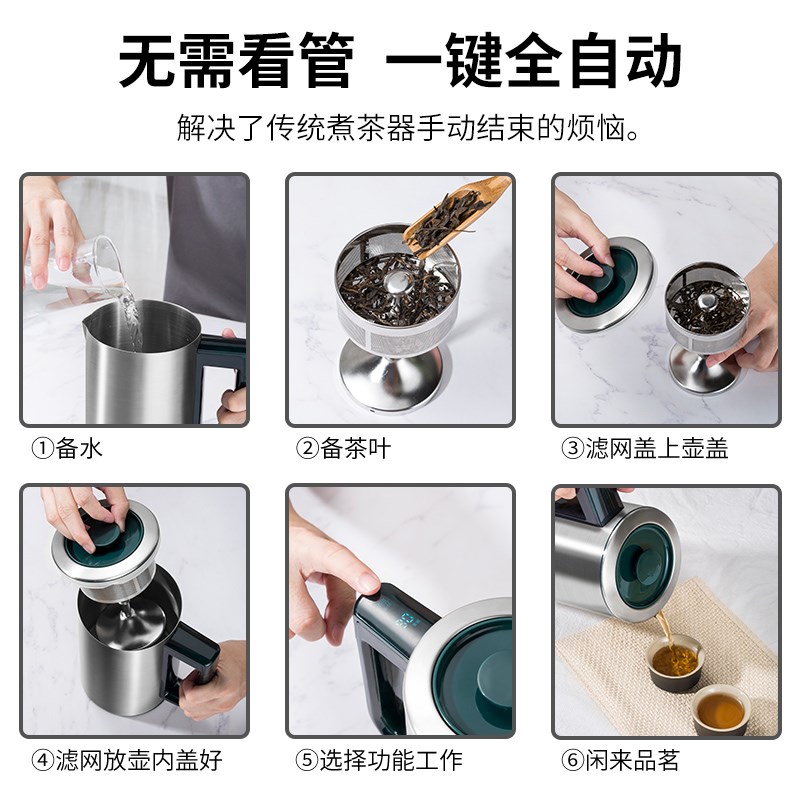 无需看管 一键全自动

解决了传统煮茶器手动结束的烦恼。

①备水

②备茶叶

③滤网盖上壶盖

④滤网放壶内盖好

⑤选择功能工作

⑥闲来品茗