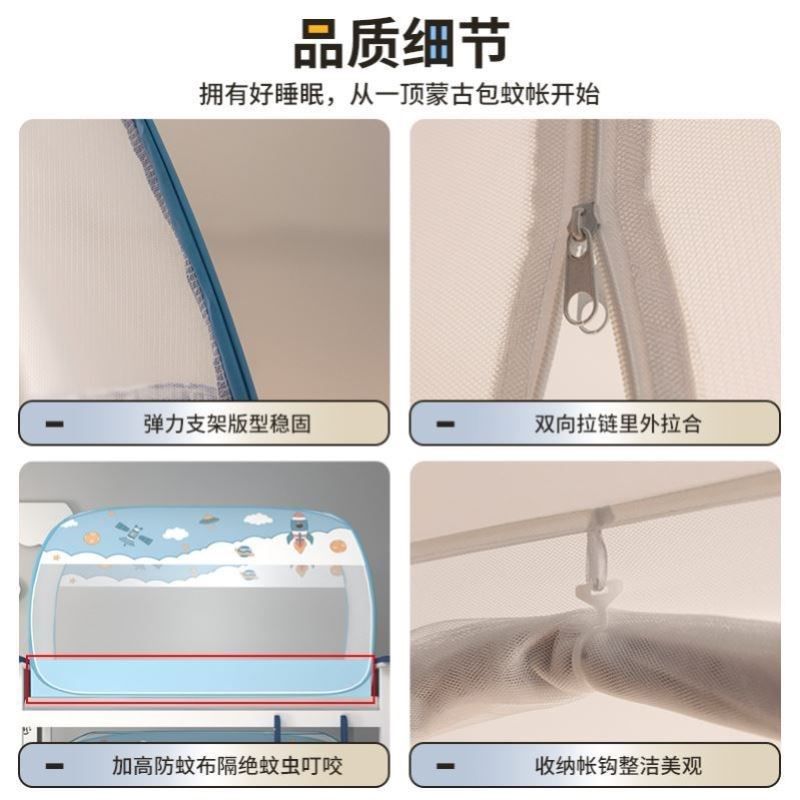 品质细节

拥有好睡眠，从一顶蒙古包蚊帐开始

弹力支架版型稳固

双向拉链里外拉合

加高防蚊布隔绝蚊虫叮咬

收纳帐钩整洁美观