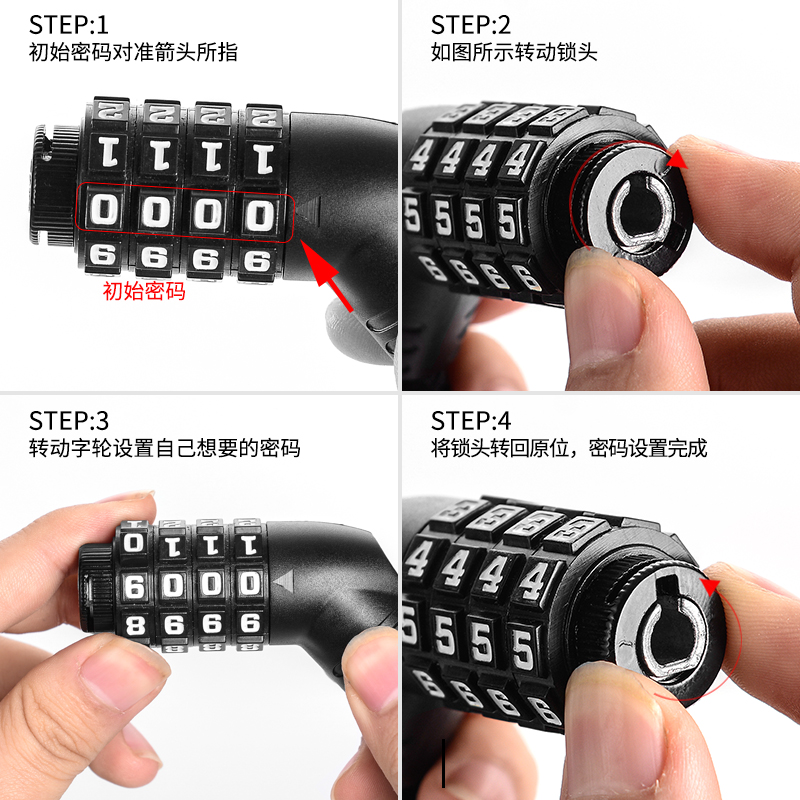 STEP:1
初始密码对准箭头所指

2 2 2 2
1 1 1 1
0 0 0 0
6 6 6 6
初始密码

STEP:2
如图所示转动锁头

4 4 4 4
5 5 5 5
6 6 6 6

STEP:3
转动字轮设置自己想要的密码

0 1 1 1
6 0 0 0
8 6 6 6

STEP:4
将锁头转回原位，密码设置完成

4 4 4 4
5 5 5 5
6 6 6 6