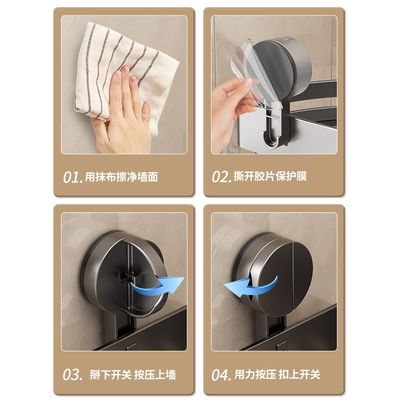 01. 用抹布擦净墙面

02. 撕开胶片保护膜

03. 掰下开关 按压上墙

04. 用力按压 扣上开关