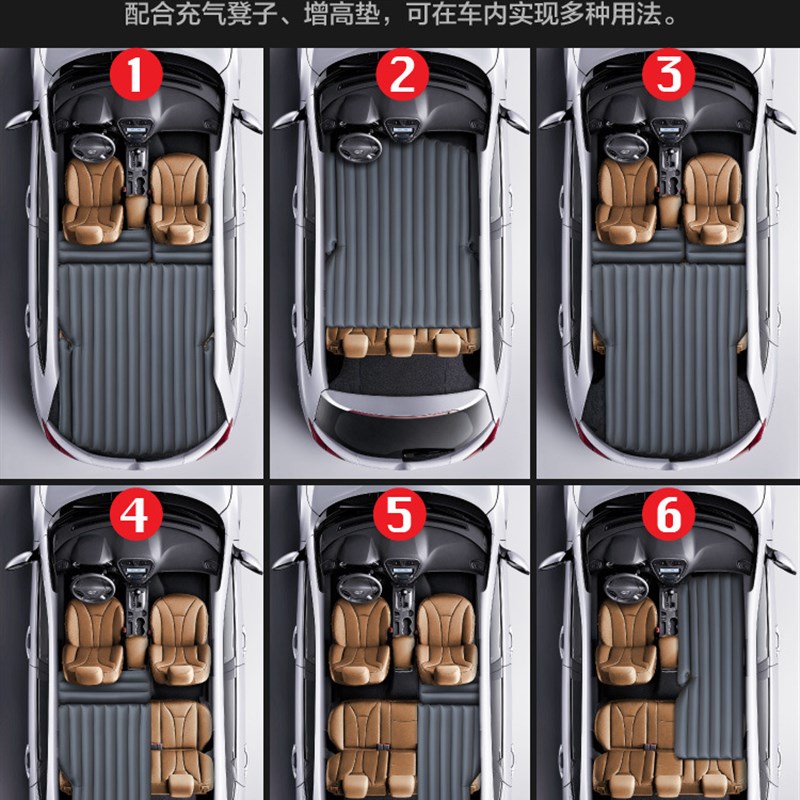 配合充气凳子、增高垫，可在车内实现多种用法。

1

2

3

4

5

6