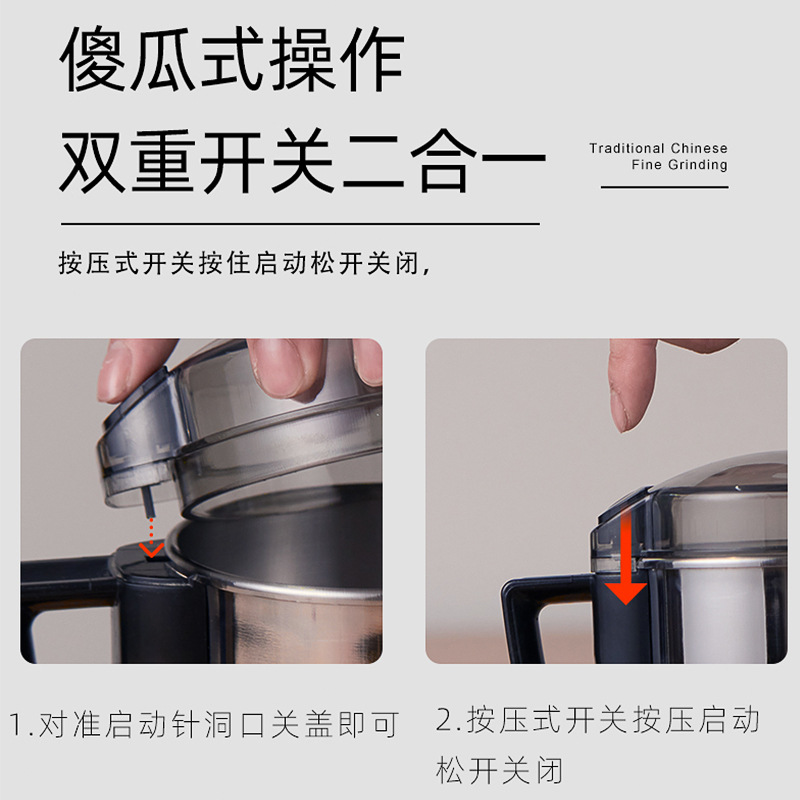 傻瓜式操作
双重开关二合一

Traditional Chinese
Fine Grinding

按压式开关按住启动松开关闭,

1.对准启动针洞口关盖即可

2.按压式开关按压启动松开关闭