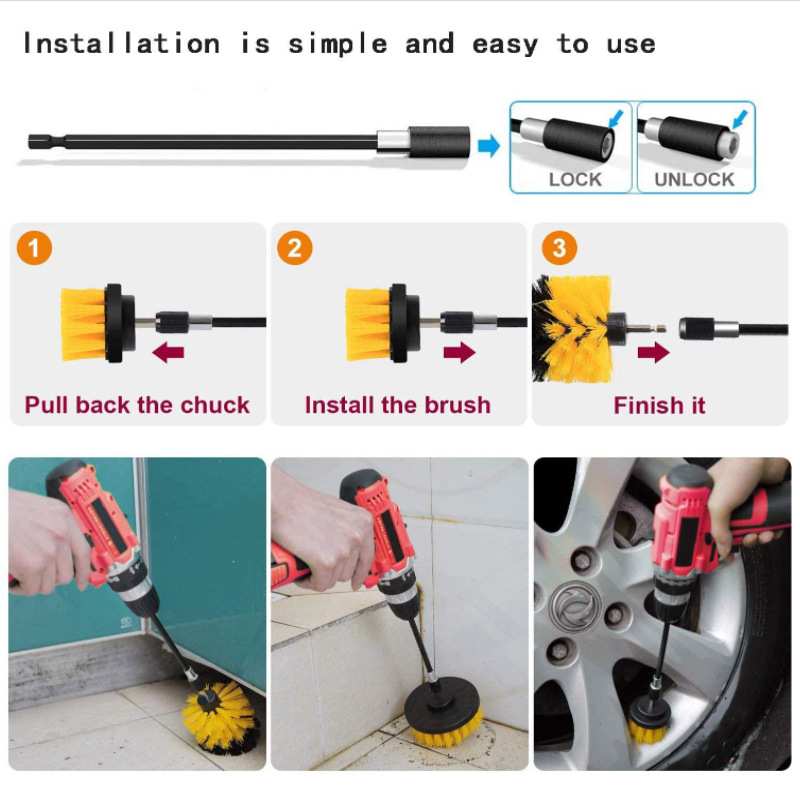 Installation is simple and easy to use

LOCK

UNLOCK

1

Pull back the chuck

2

Install the brush

3

Finish it