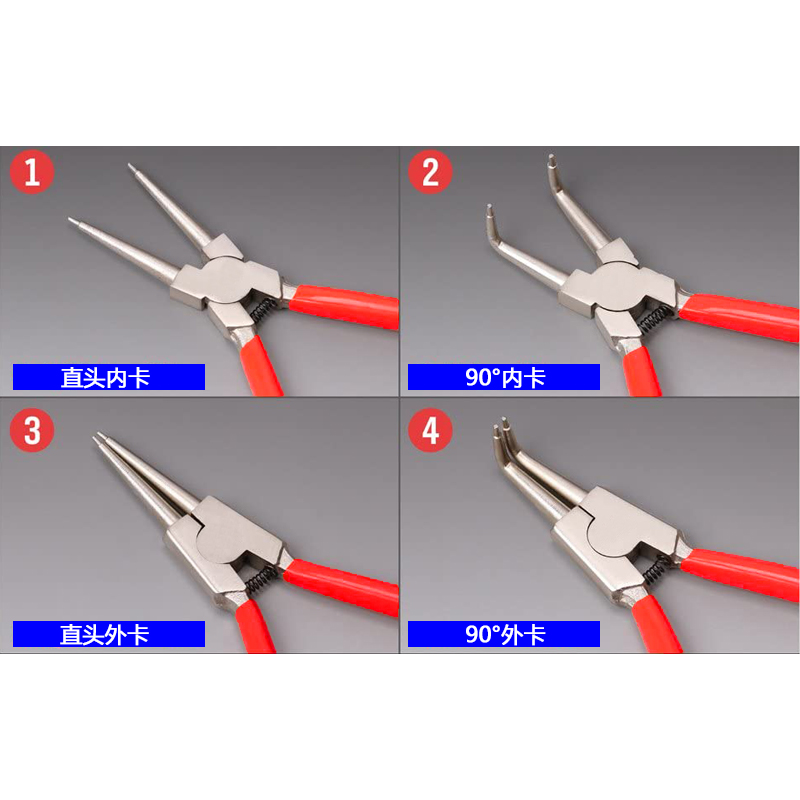 1
直头内卡

2
90°内卡

3
直头外卡

4
90°外卡