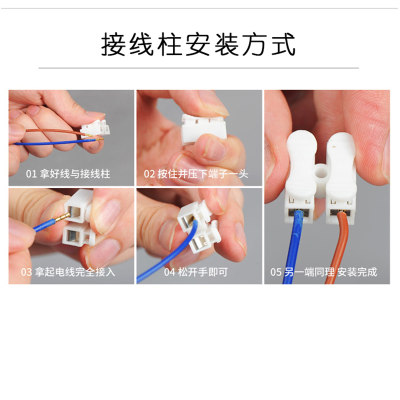 接线柱安装方式

01 拿好线与接线柱

02 按住并压下端子一头

03 拿起电线完全接入

04 松开手即可

05 另一端同理 安装完成