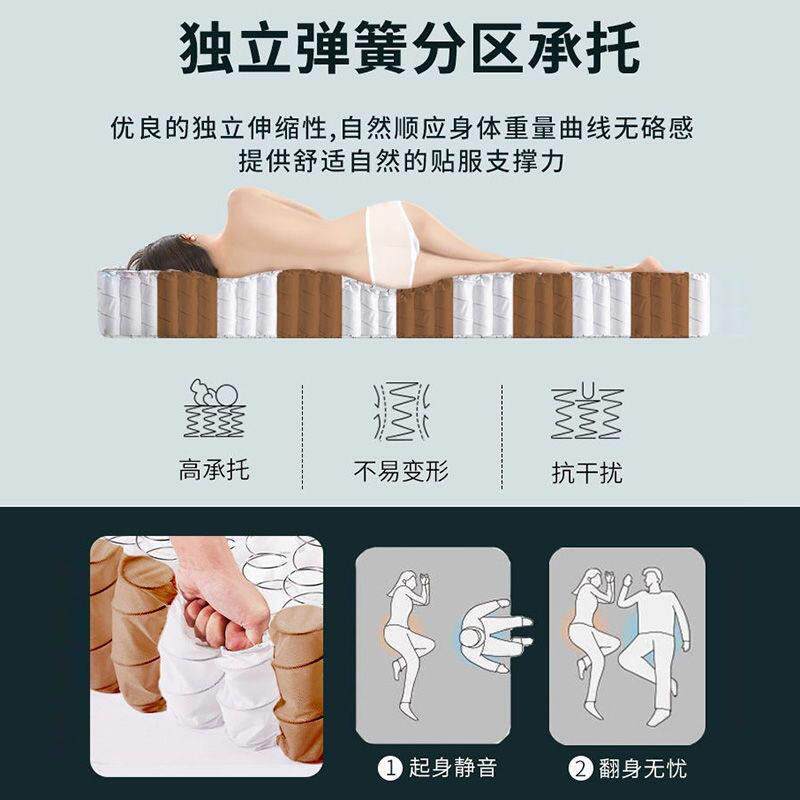 独立弹簧分区承托

优良的独立伸缩性,自然顺应身体重量曲线无硌感
提供舒适自然的贴服支撑力

高承托

不易变形

抗干扰

1 起身静音

2 翻身无忧