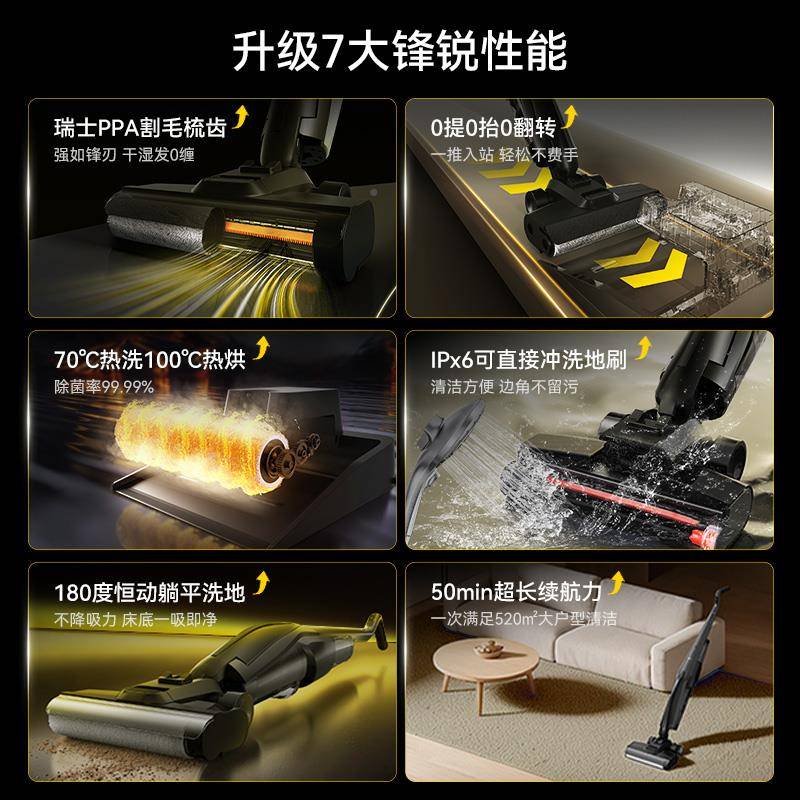 升级7大锋锐性能

瑞士PPA割毛梳齿
强如锋刃 干湿发0缠

0提0抬0翻转
一推入站 轻松不费手

70℃热洗100℃热烘
除菌率99.99%

IPx6可直接冲洗地刷
清洁方便 边角不留污

180度恒动躺平洗地
不降吸力 床底一吸即净

50min超长续航力
一次满足520m²大户型清洁