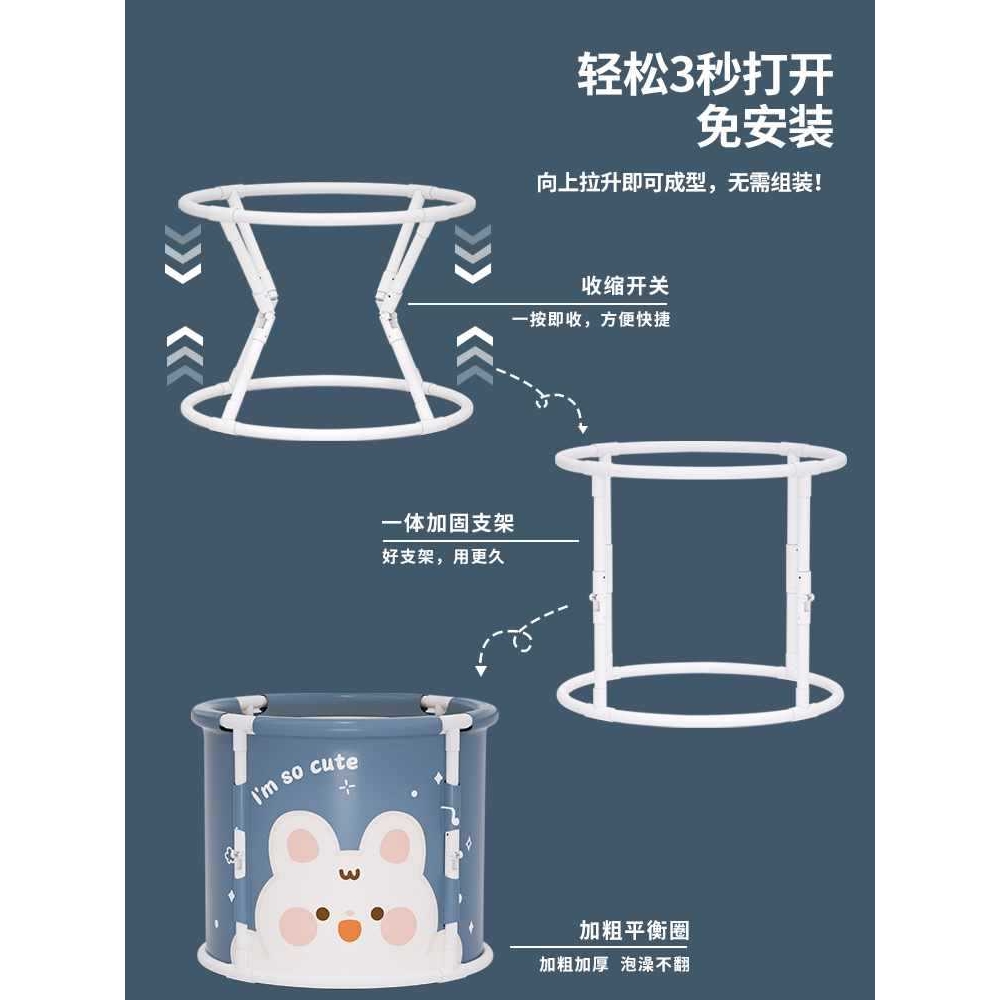 轻松3秒打开
免安装

向上拉升即可成型，无需组装！

收缩开关
一按即收，方便快捷

一体加固支架
好支架，用更久

I'm so cute

加粗平衡圈
加粗加厚 泡澡不翻