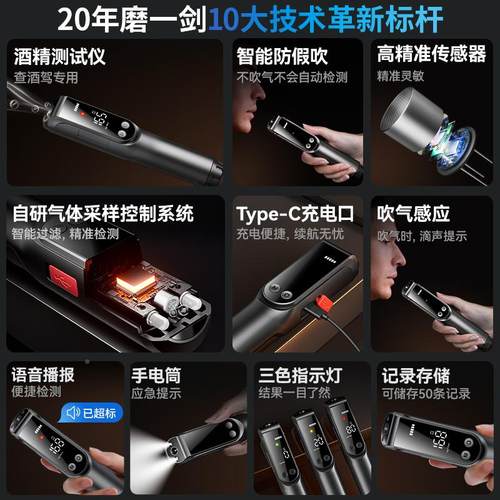 20年磨一剑10大技术革新标杆

酒精测试仪
查酒驾专用

智能防假吹
不吹气不会自动检测

高精准传感器
精准灵敏

自研气体采样控制系统
智能过滤，精准检测

Type-C充电口
充电便捷，续航无忧

吹气感应
吹气时，滴声提示

语音播报
便捷检测

已超标

手电筒
应急提示

三色指示灯
结果一目了然

记录存储
可储存50条记录