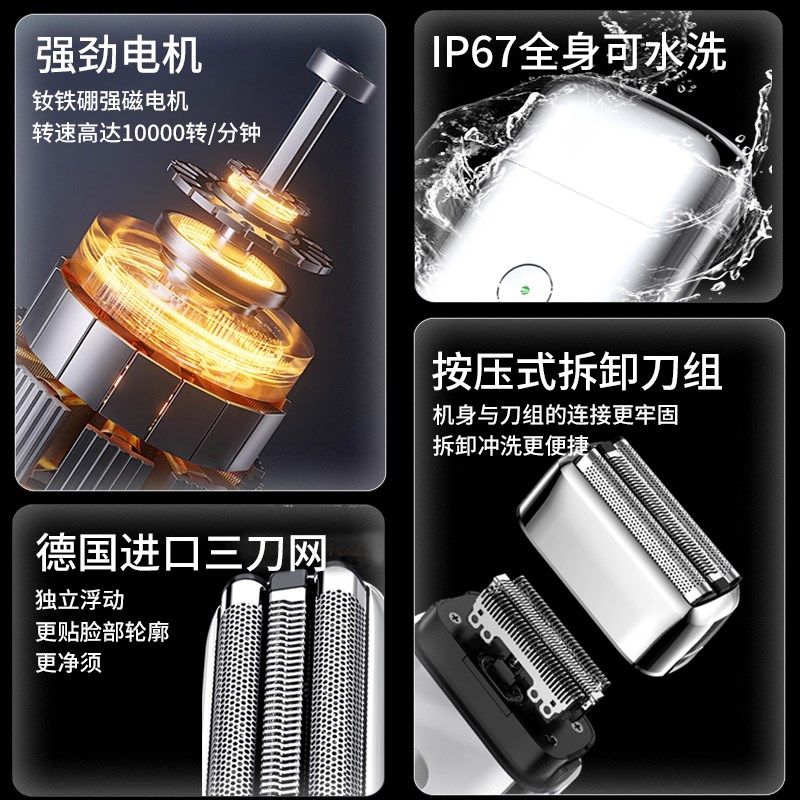 强劲电机

钕铁硼强磁电机
转速高达10000转/分钟

IP67全身可水洗

按压式拆卸刀组

机身与刀组的连接更牢固
拆卸冲洗更便捷

德国进口三刀网

独立浮动
更贴脸部轮廓
更净须