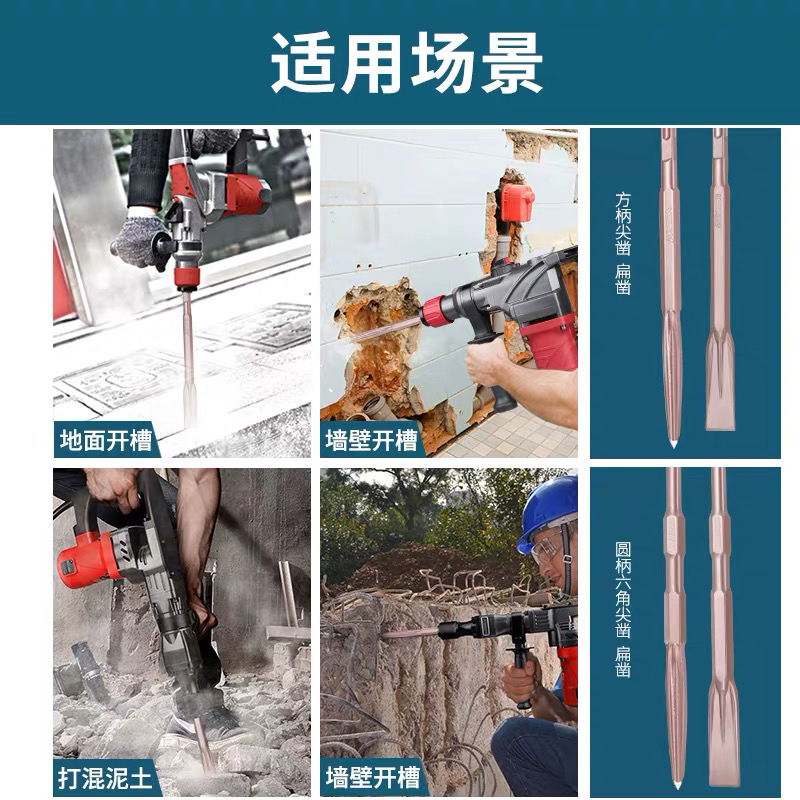 适用场景

地面开槽

墙壁开槽

方柄尖凿 扁凿

打混泥土

墙壁开槽

圆柄六角尖凿 扁凿