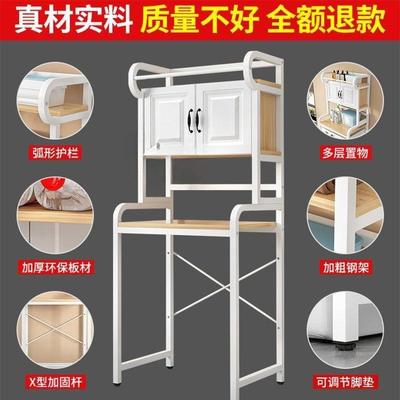 真材实料 质量不好 全额退款

弧形护栏

加厚环保板材

X型加固杆

多层置物

加粗钢架

可调节脚垫