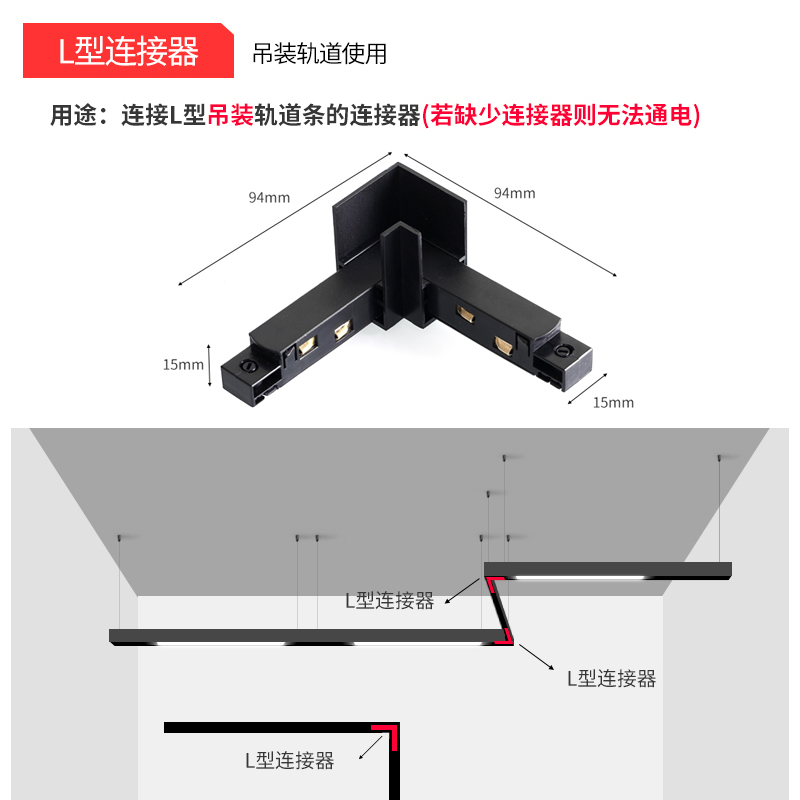 L型连接器 吊装轨道使用

用途：连接L型吊装轨道条的连接器(若缺少连接器则无法通电)

94mm
94mm
15mm
15mm

L型连接器
L型连接器
L型连接器