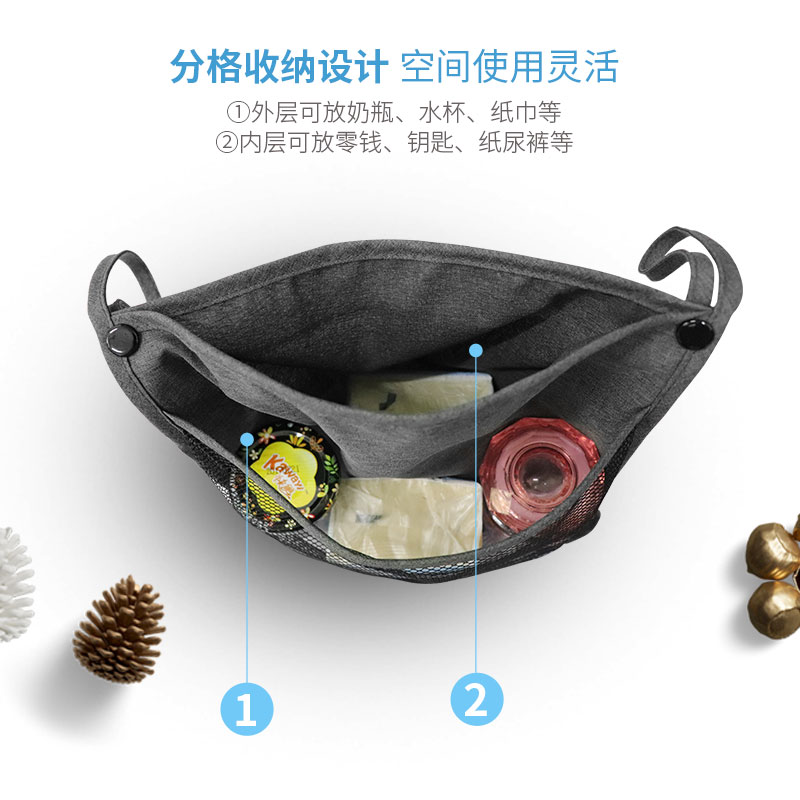 分格收纳设计 空间使用灵活

①外层可放奶瓶、水杯、纸巾等
②内层可放零钱、钥匙、纸尿裤等

Kawayi

1

2