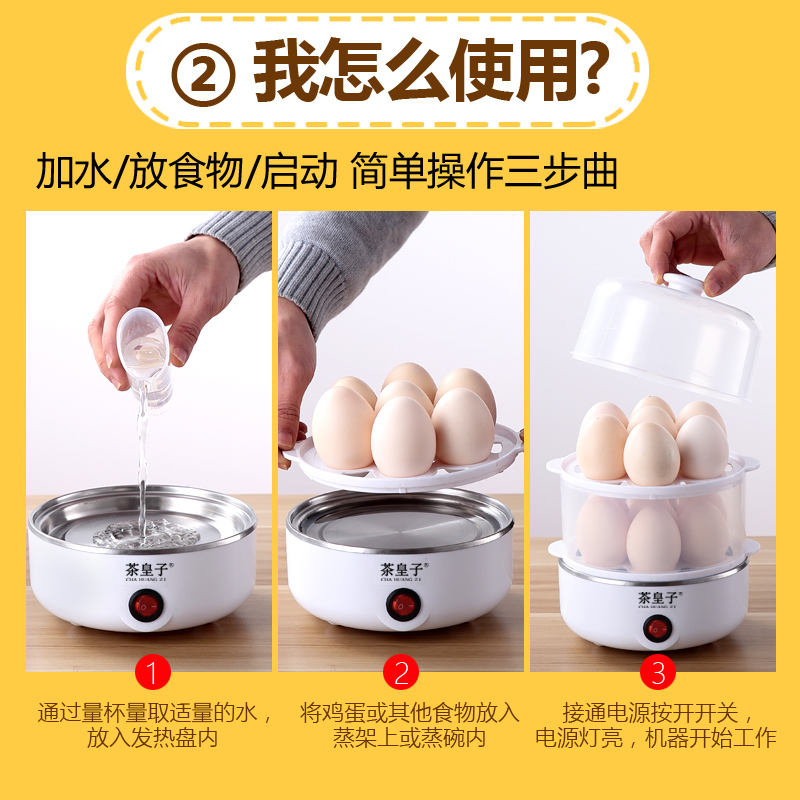 ② 我怎么使用?

加水/放食物/启动 简单操作三步曲

茶皇子®
CHA HUANG ZI

茶皇子®
CHA HUANG ZI

茶皇子®
CHA HUANG ZI

1
通过量杯量取适量的水，放入发热盘内

2
将鸡蛋或其他食物放入蒸架上或蒸碗内

3
接通电源按开开关，电源灯亮，机器开始工作