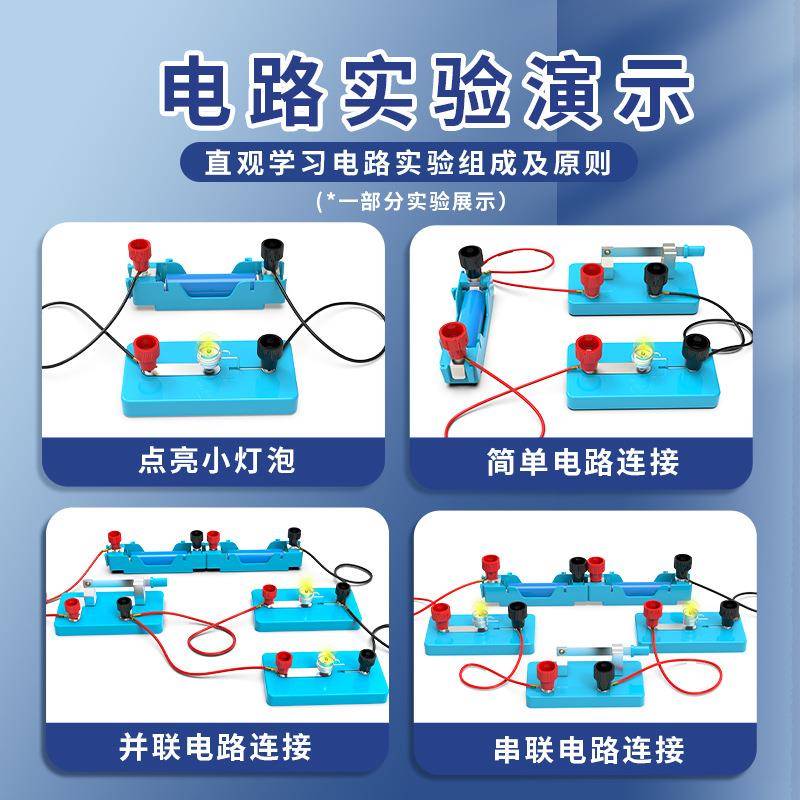 电路实验演示

直观学习电路实验组成及原则

(*一部分实验展示)

点亮小灯泡

简单电路连接

并联电路连接

串联电路连接