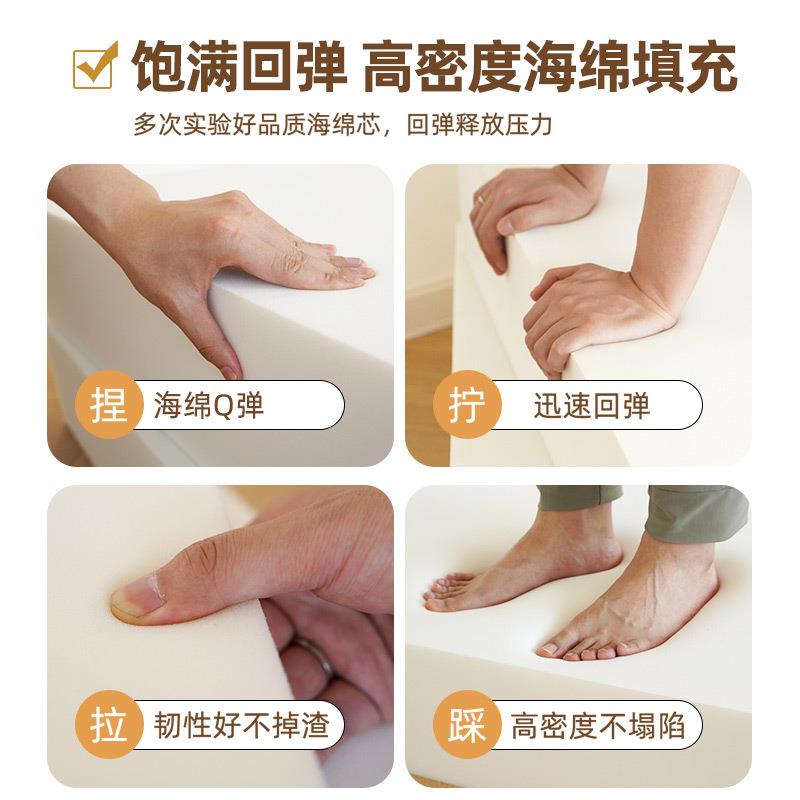 饱满回弹 高密度海绵填充

多次实验好品质海绵芯，回弹释放压力

捏 海绵Q弹

拧 迅速回弹

拉 韧性好不掉渣

踩 高密度不塌陷