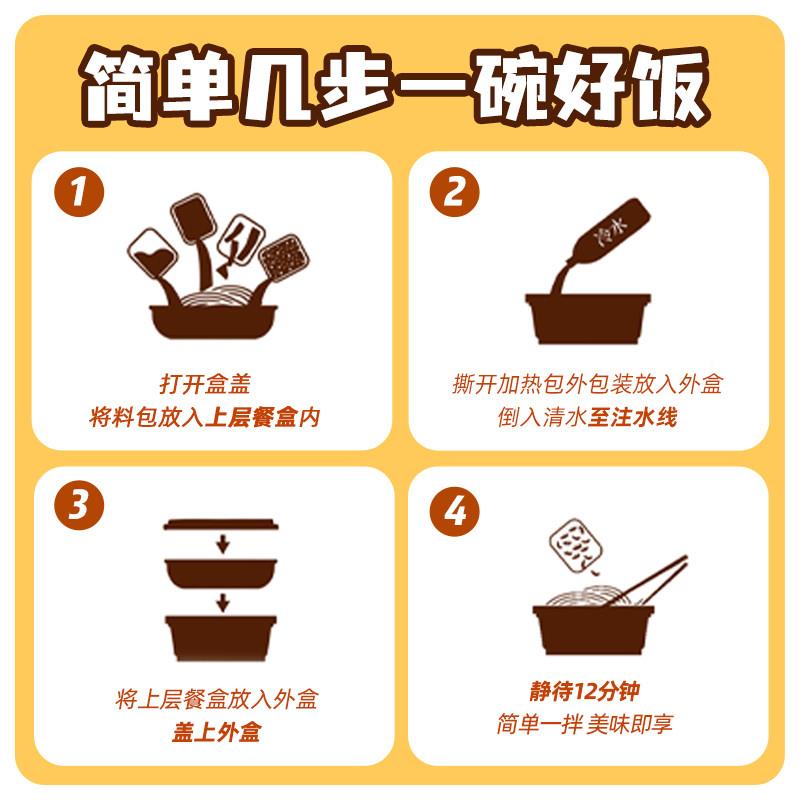 简单几步一碗好饭

1

打开盒盖
将料包放入上层餐盒内

2

冷水

撕开加热包外包装放入外盒
倒入清水至注水线

3

将上层餐盒放入外盒
盖上外盒

4

静待12分钟
简单一拌 美味即享