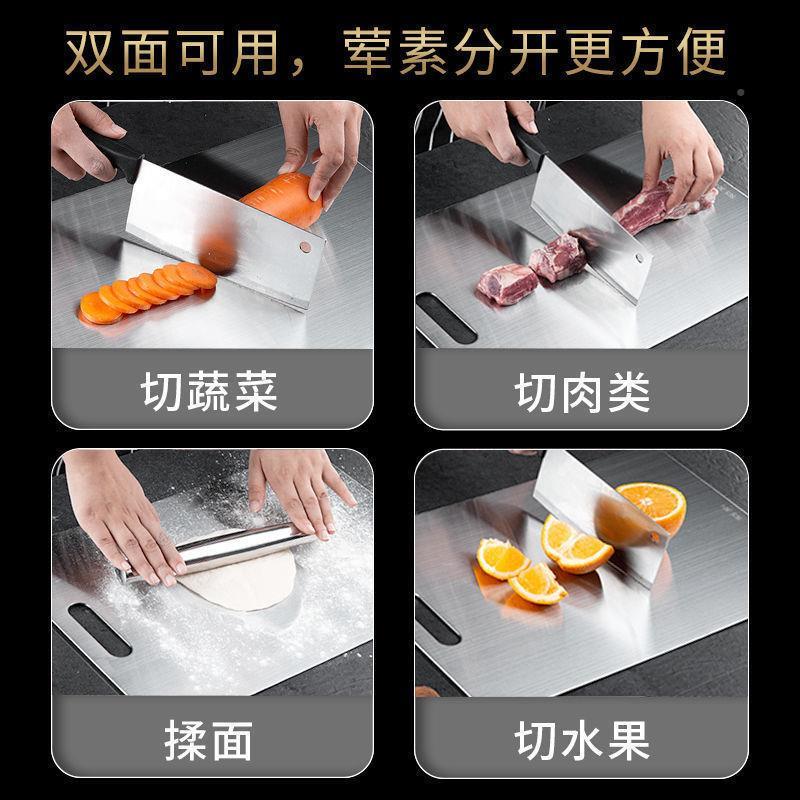 双面可用，荤素分开更方便

切蔬菜

切肉类

揉面

切水果