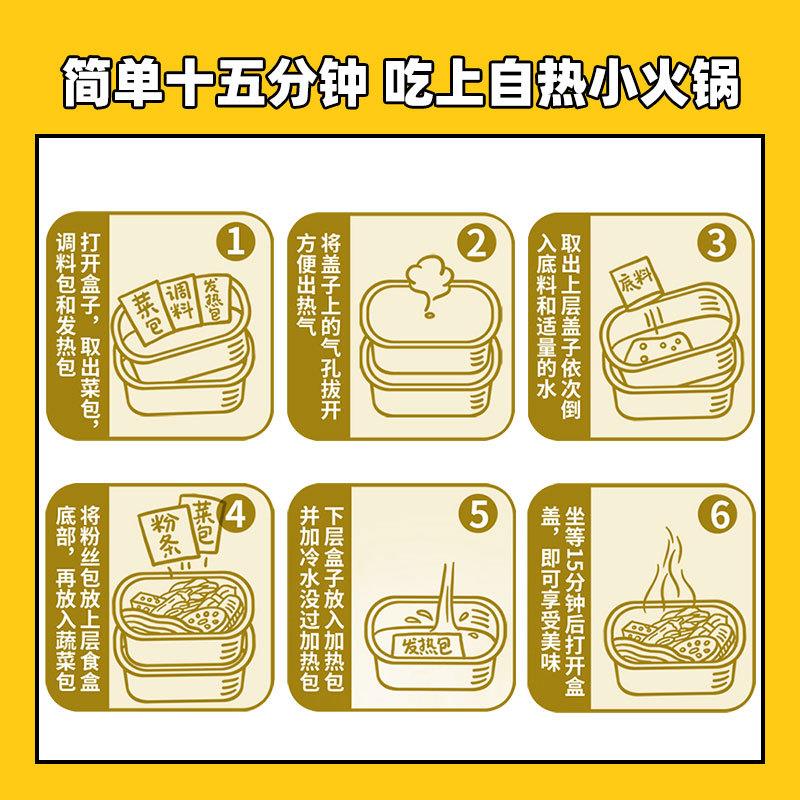 简单十五分钟 吃上自热小火锅

1
打开盒子，取出菜包，调料包和发热包
菜包 调料 发热包

2
将盖子上的气孔拔开方便出热气

3
取出上层盖子依次倒入底料和适量的水
底料

4
将粉丝包放上层食盒底部，再放入蔬菜包
粉条 菜包

5
下层盒子放入加热包并加冷水没过加热包
发热包

6
坐等15分钟后打开盒盖，即可享受美味