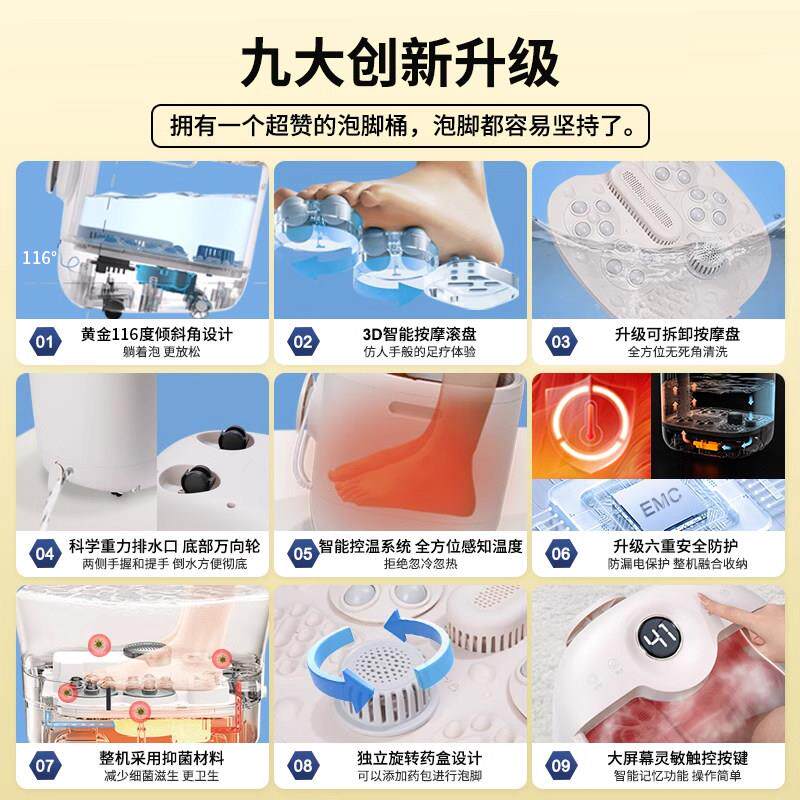 九大创新升级

拥有一个超赞的泡脚桶，泡脚都容易坚持了。

116°

01 黄金116度倾斜角设计
躺着泡 更放松

02 3D智能按摩滚盘
仿人手般的足疗体验

03 升级可拆卸按摩盘
全方位无死角清洗

04 科学重力排水口 底部万向轮
两侧手握和提手 倒水方便彻底

05 智能控温系统 全方位感知温度
拒绝忽冷忽热

EMC

06 升级六重安全防护
防漏电保护 整机融合收纳

07 整机采用抑菌材料
减少细菌滋生 更卫生

08 独立旋转药盒设计
可以添加药包进行泡脚

41

09 大屏幕灵敏触控按键
智能记忆功能 操作简单