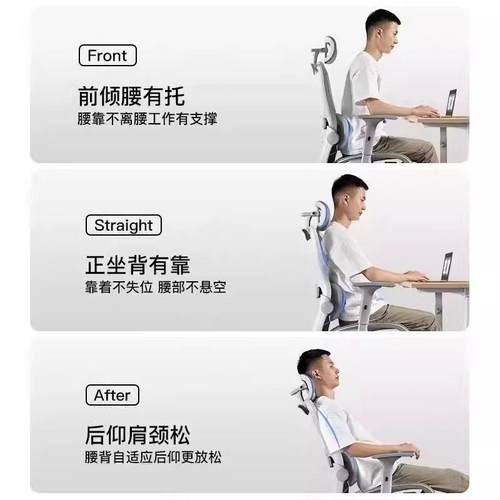 Front

前倾腰有托
腰靠不离腰工作有支撑

Straight

正坐背有靠
靠着不失位 腰部不悬空

After

后仰肩颈松
腰背自适应后仰更放松