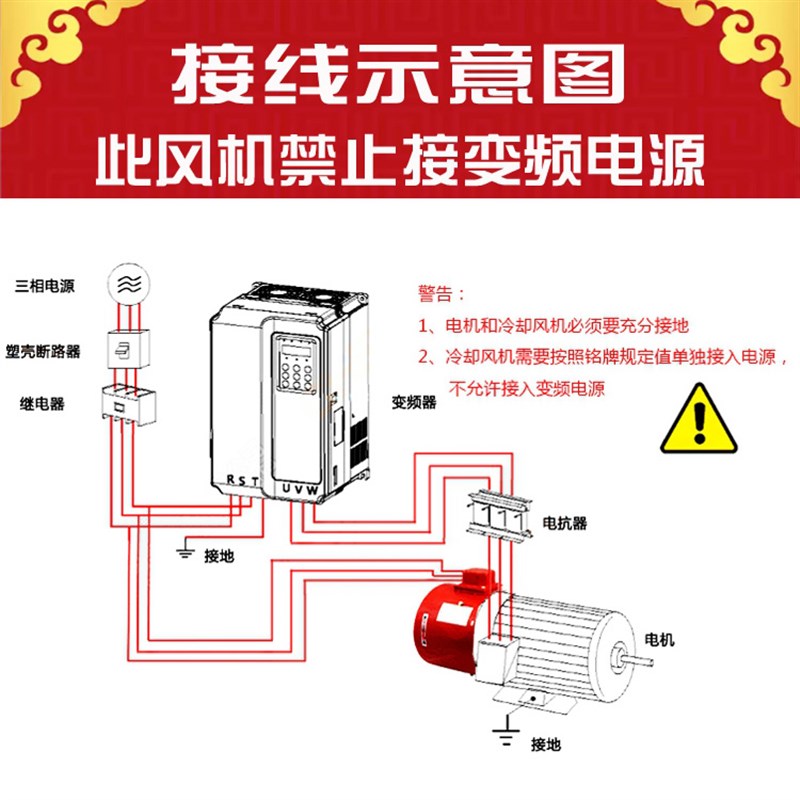 接线示意图
此风机禁止接变频电源

三相电源
塑壳断路器
继电器

警告：
1、电机和冷却风机必须要充分接地
2、冷却风机需要按照铭牌规定值单独接入电源，不允许接入变频电源

变频器
R S T
U V W
电抗器
接地
电机
接地