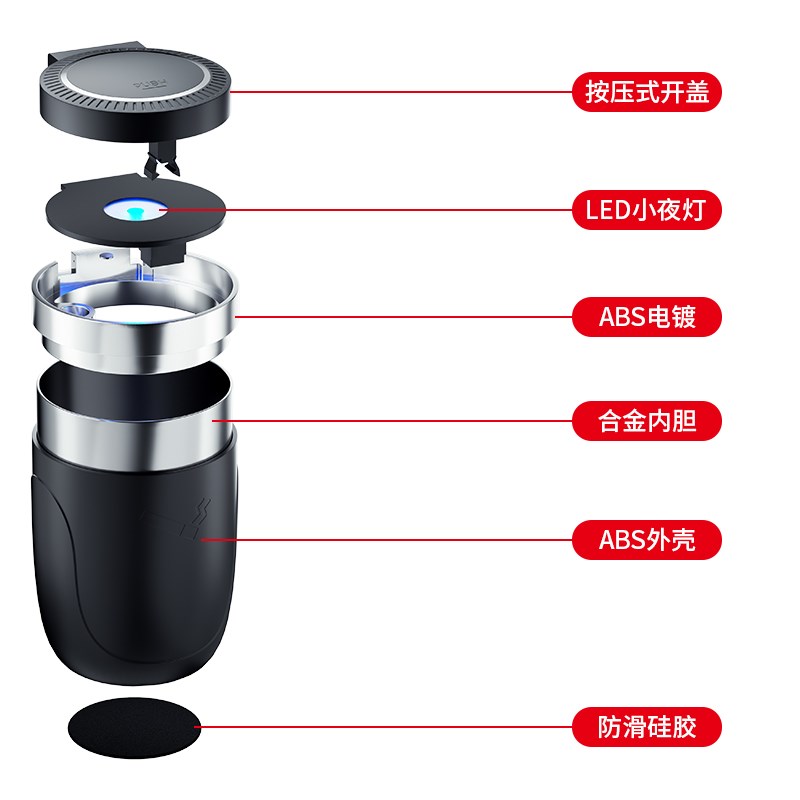 按压式开盖

LED小夜灯

ABS电镀

合金内胆

ABS外壳

防滑硅胶