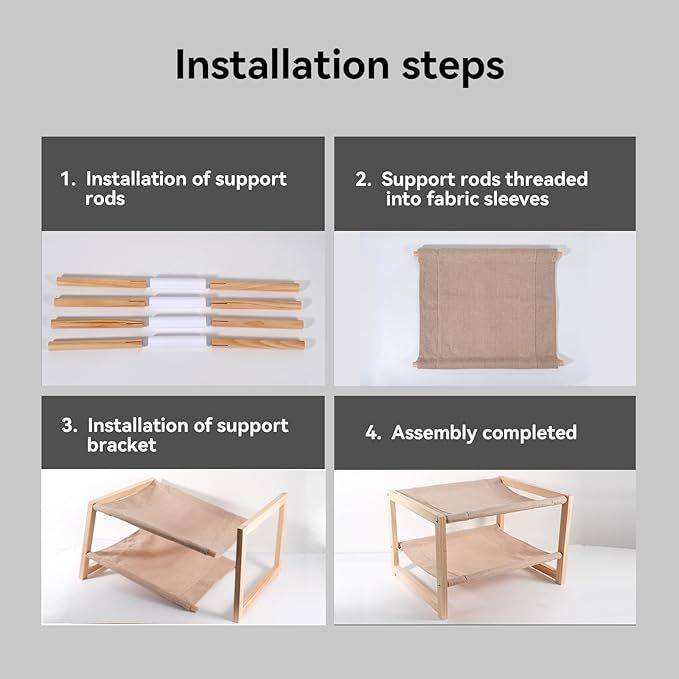 Installation steps

1. Installation of support rods

2. Support rods threaded into fabric sleeves

3. Installation of support bracket

4. Assembly completed