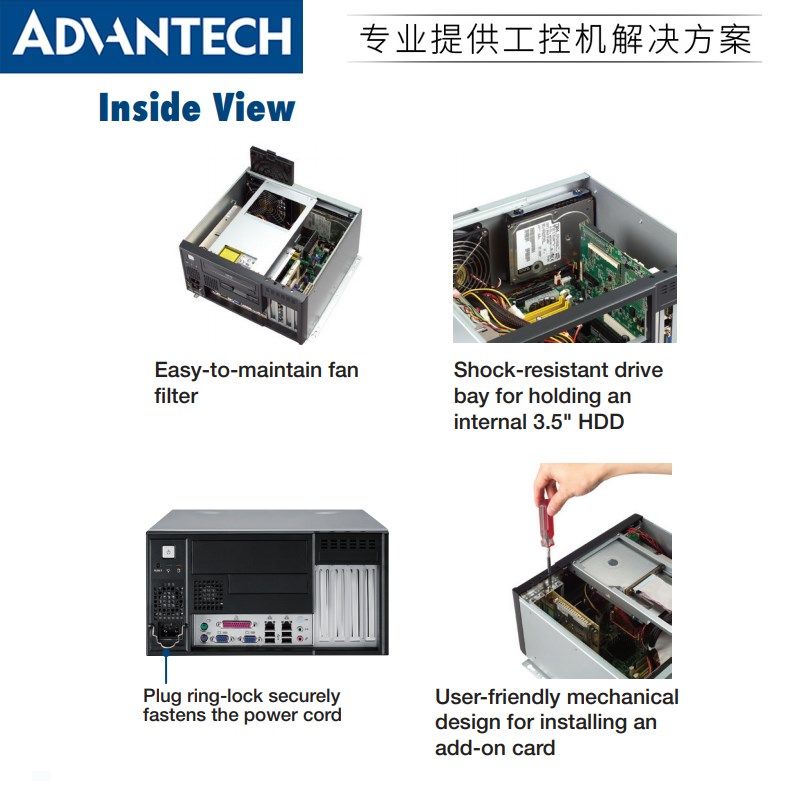 ADVANTECH

专业提供工控机解决方案

Inside View

Easy-to-maintain fan filter

Shock-resistant drive bay for holding an internal 3.5" HDD

Plug ring-lock securely fastens the power cord

User-friendly mechanical design for installing an add-on card