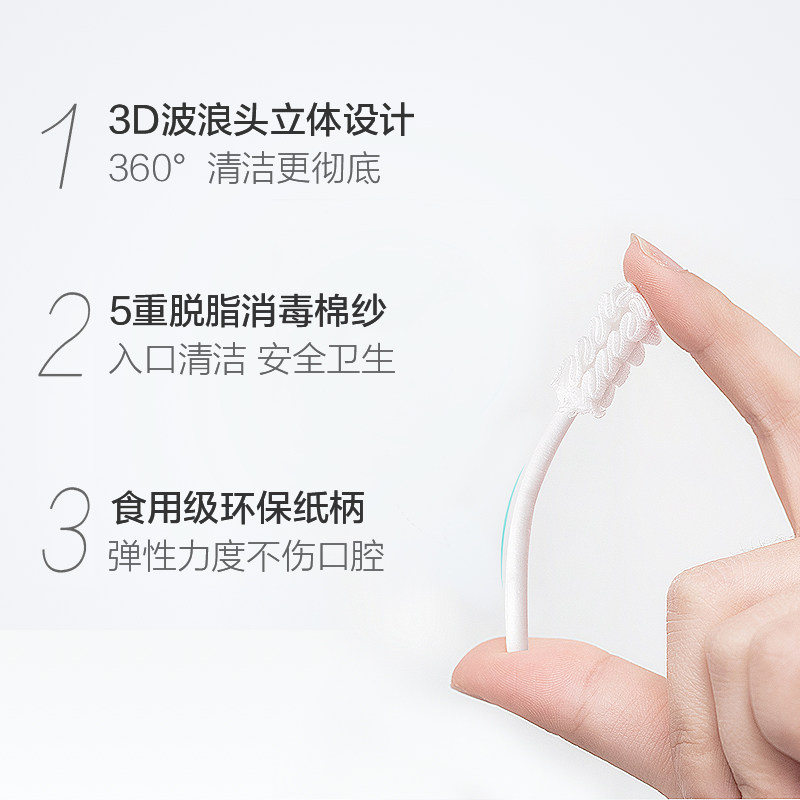 1 3D波浪头立体设计
360° 清洁更彻底

2 5重脱脂消毒棉纱
入口清洁 安全卫生

3 食用级环保纸柄
弹性力度不伤口腔