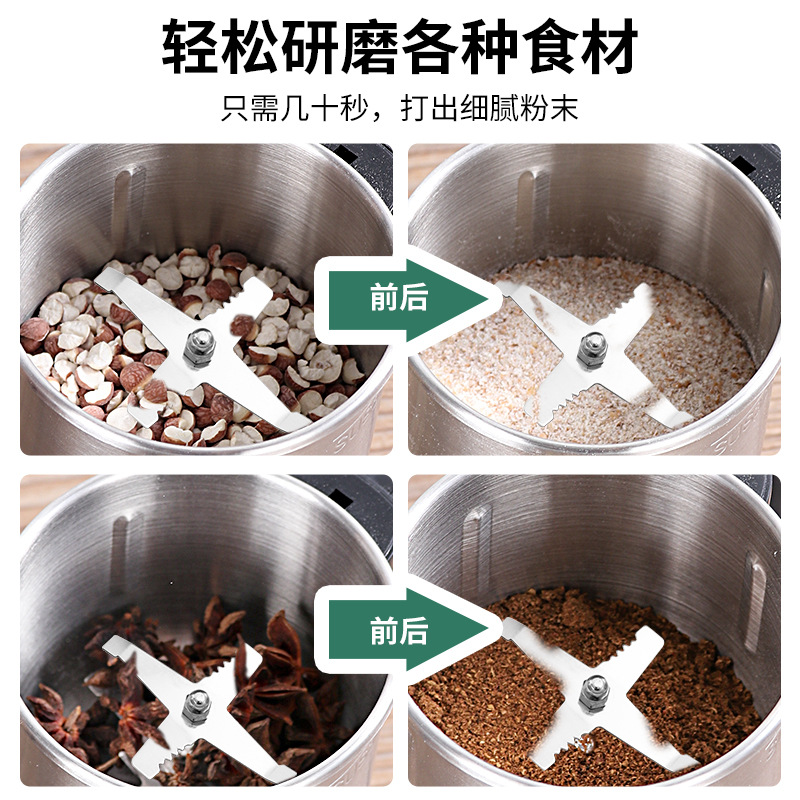 轻松研磨各种食材

只需几十秒，打出细腻粉末

前后

前后