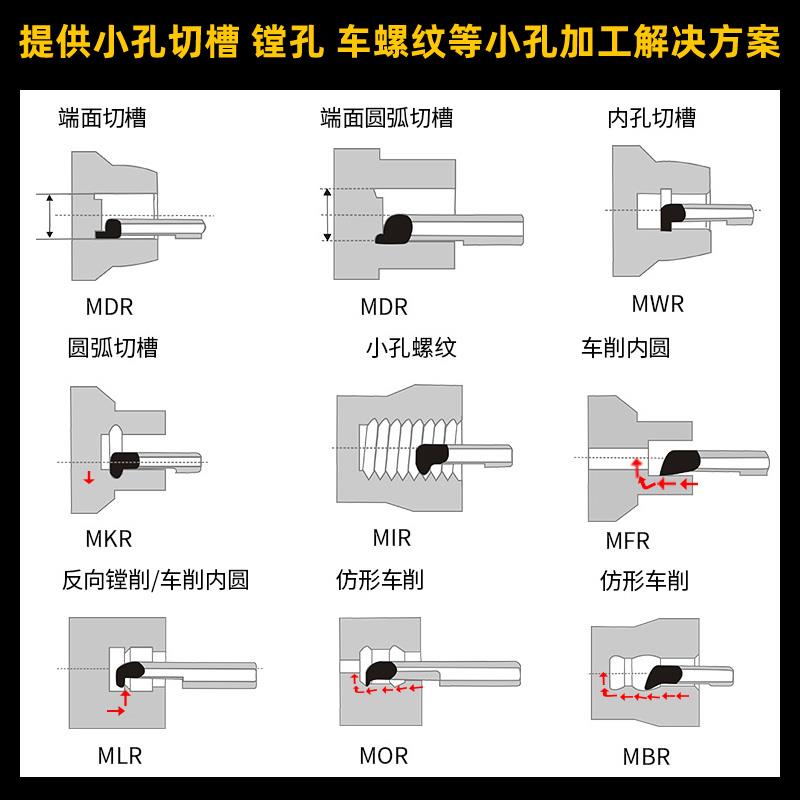 提供小孔切槽 镗孔 车螺纹等小孔加工解决方案

端面切槽

MDR

端面圆弧切槽

MDR

内孔切槽

MWR

圆弧切槽

MKR

小孔螺纹

MIR

车削内圆

MFR

反向镗削/车削内圆

MLR

仿形车削

MOR

仿形车削

MBR