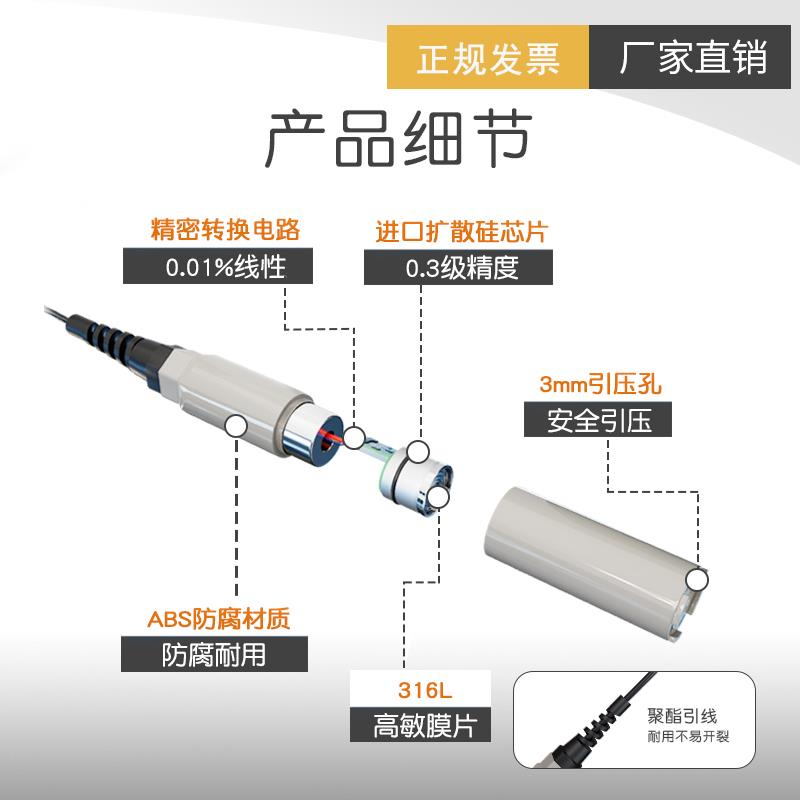 正规发票 厂家直销

产品细节

精密转换电路
0.01%线性

进口扩散硅芯片
0.3级精度

3mm引压孔
安全引压

ABS防腐材质
防腐耐用

316L
高敏膜片

聚酯引线
耐用不易开裂