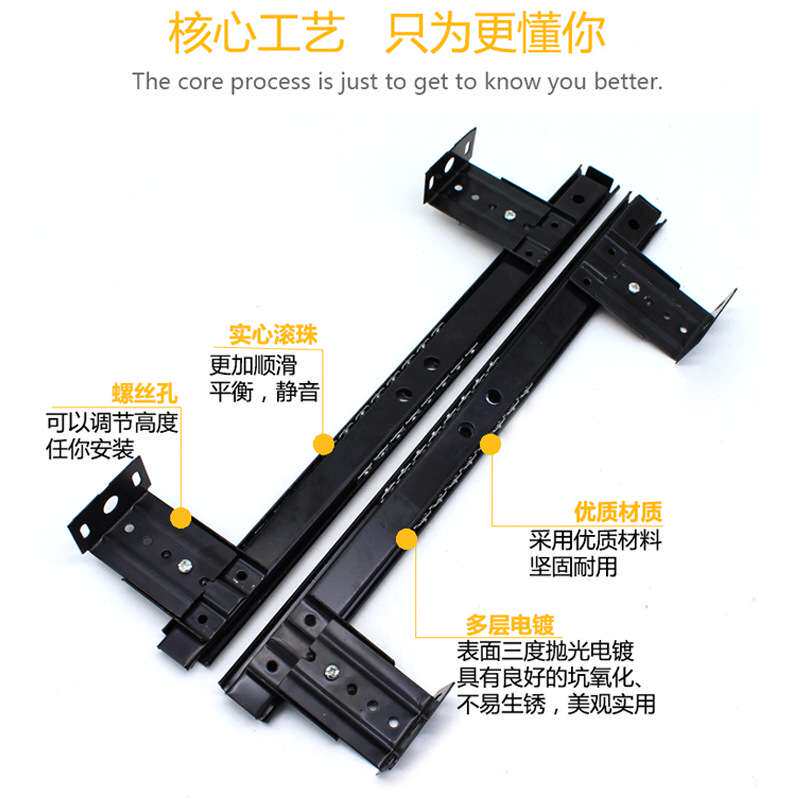 核心工艺　只为更懂你

The core process is just to get to know you better.

实心滚珠

更加顺滑
平衡，静音

螺丝孔

可以调节高度
任你安装

优质材质

采用优质材料
坚固耐用

多层电镀

表面三度抛光电镀
具有良好的坑氧化、
不易生锈，美观实用