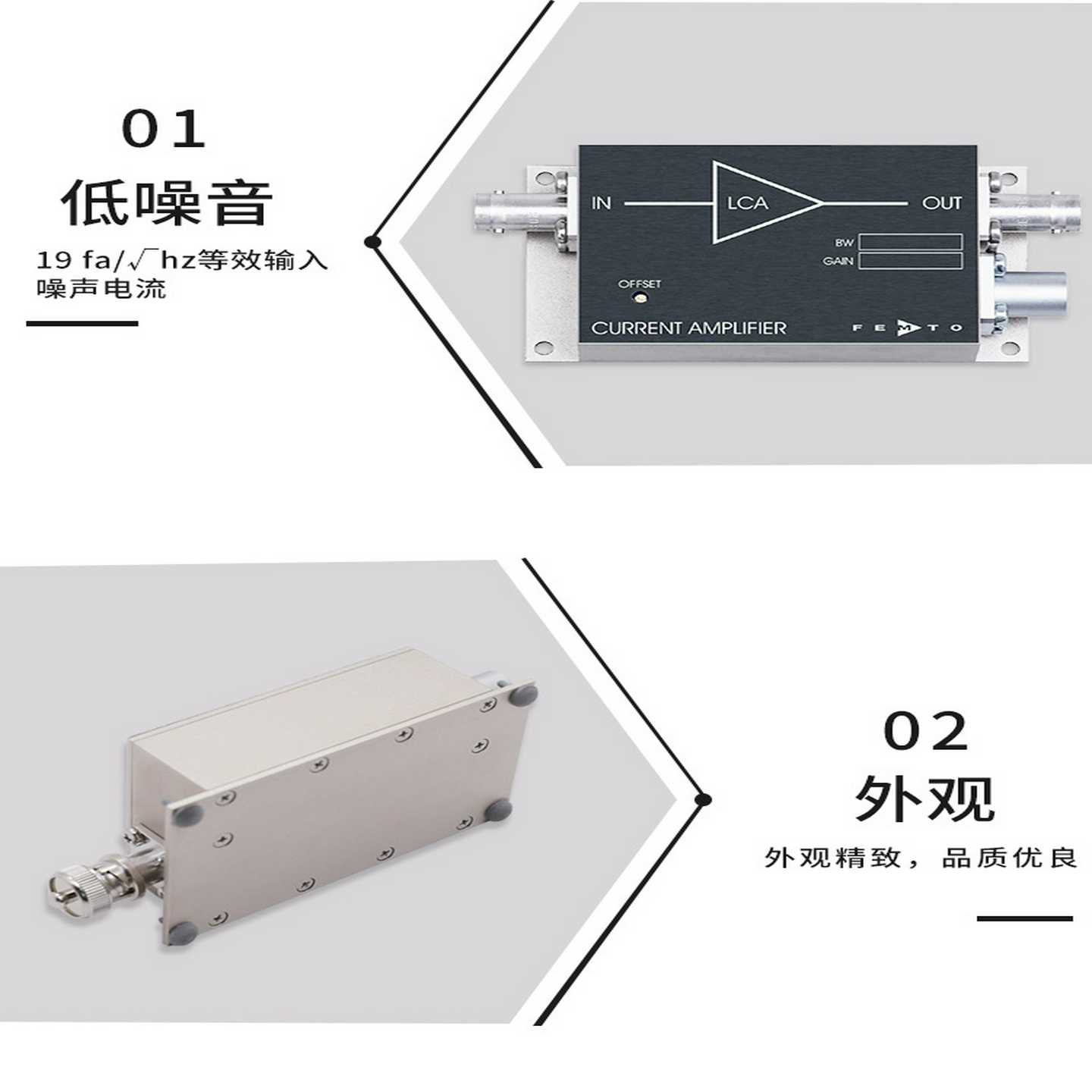 01
低噪音
19 fa/√hz等效输入噪声电流

IN
LCA
OUT
BW
GAIN
OFFSET
CURRENT AMPLIFIER
FEMTO

02
外观
外观精致，品质优良