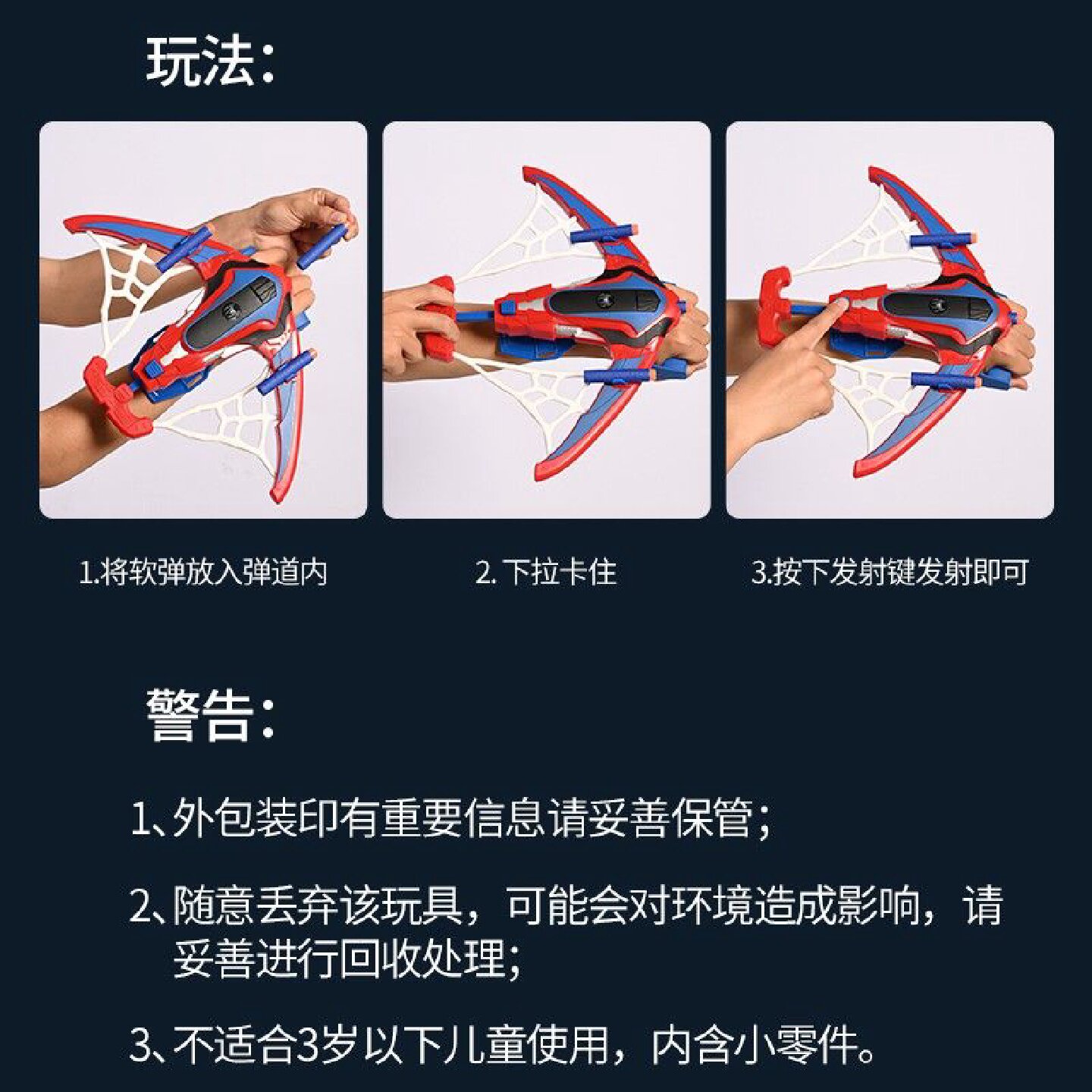 玩法:

1.将软弹放入弹道内

2. 下拉卡住

3.按下发射键发射即可

警告:

1、外包装印有重要信息请妥善保管;

2、随意丢弃该玩具，可能会对环境造成影响，请妥善进行回收处理;

3、不适合3岁以下儿童使用，内含小零件。