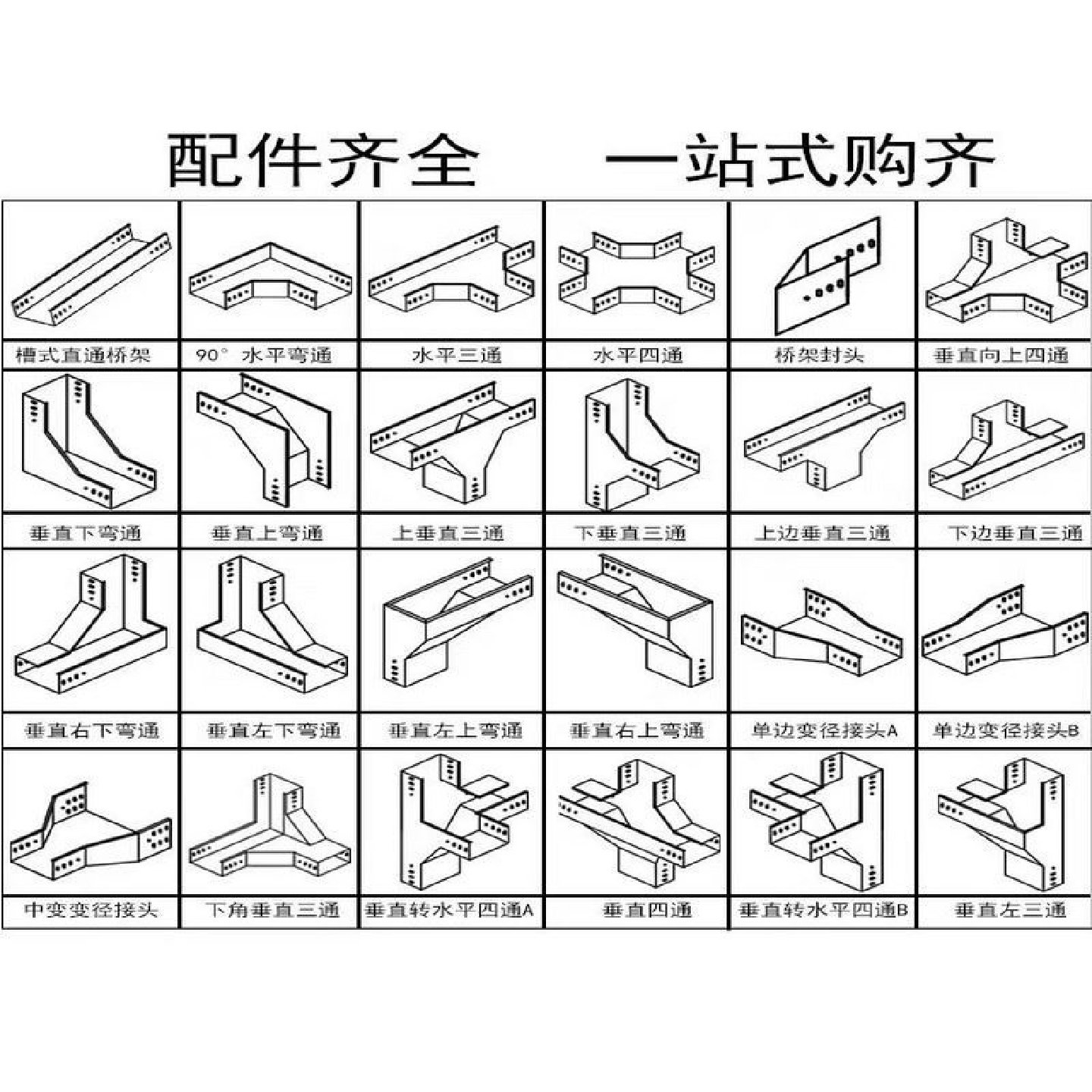 配件齐全　一站式购齐

| 槽式直通桥架 | 90° 水平弯通 | 水平三通 | 水平四通 | 桥架封头 | 垂直向上四通 |
|---|---|---|---|---|---|
| 垂直下弯通 | 垂直上弯通 | 上垂直三通 | 下垂直三通 | 上边垂直三通 | 下边垂直三通 |
| 垂直右下弯通 | 垂直左下弯通 | 垂直左上弯通 | 垂直右上弯通 | 单边变径接头A | 单边变径接头B |
| 中变变径接头 | 下角垂直三通 | 垂直转水平四通A | 垂直四通 | 垂直转水平四通B | 垂直左三通 |