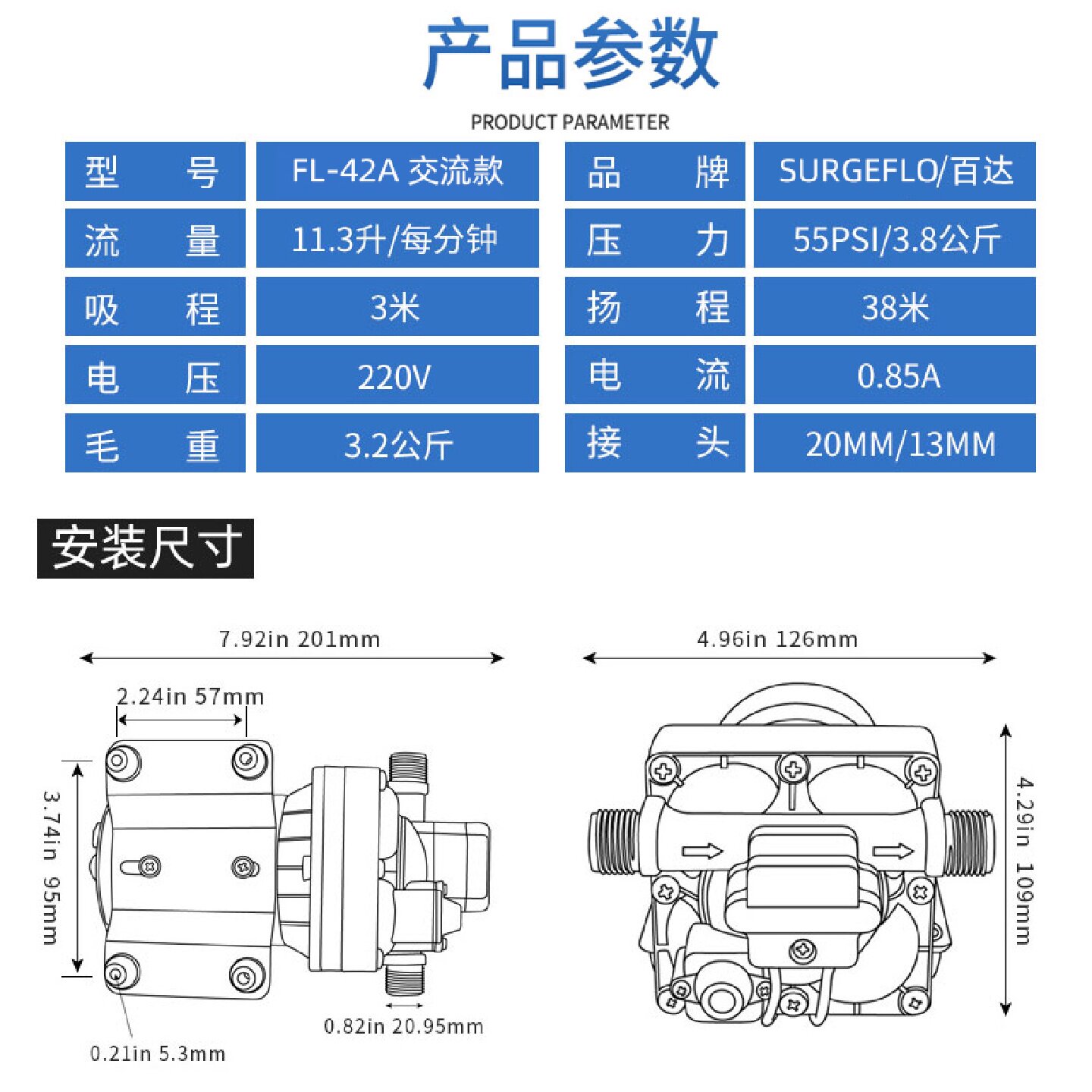 产品参数

PRODUCT PARAMETER

| 型 号 | FL-42A 交流款 | 品 牌 | SURGEFLO/百达 |
|---|---|---|---|
| 流 量 | 11.3升/每分钟 | 压 力 | 55PSI/3.8公斤 |
| 吸 程 | 3米 | 扬 程 | 38米 |
| 电 压 | 220V | 电 流 | 0.85A |
| 毛 重 | 3.2公斤 | 接 头 | 20MM/13MM |

安装尺寸

7.92in 201mm

2.24in 57mm

3.74in 95mm

0.82in 20.95mm

0.21in 5.3mm

4.96in 126mm

4.29in 109mm