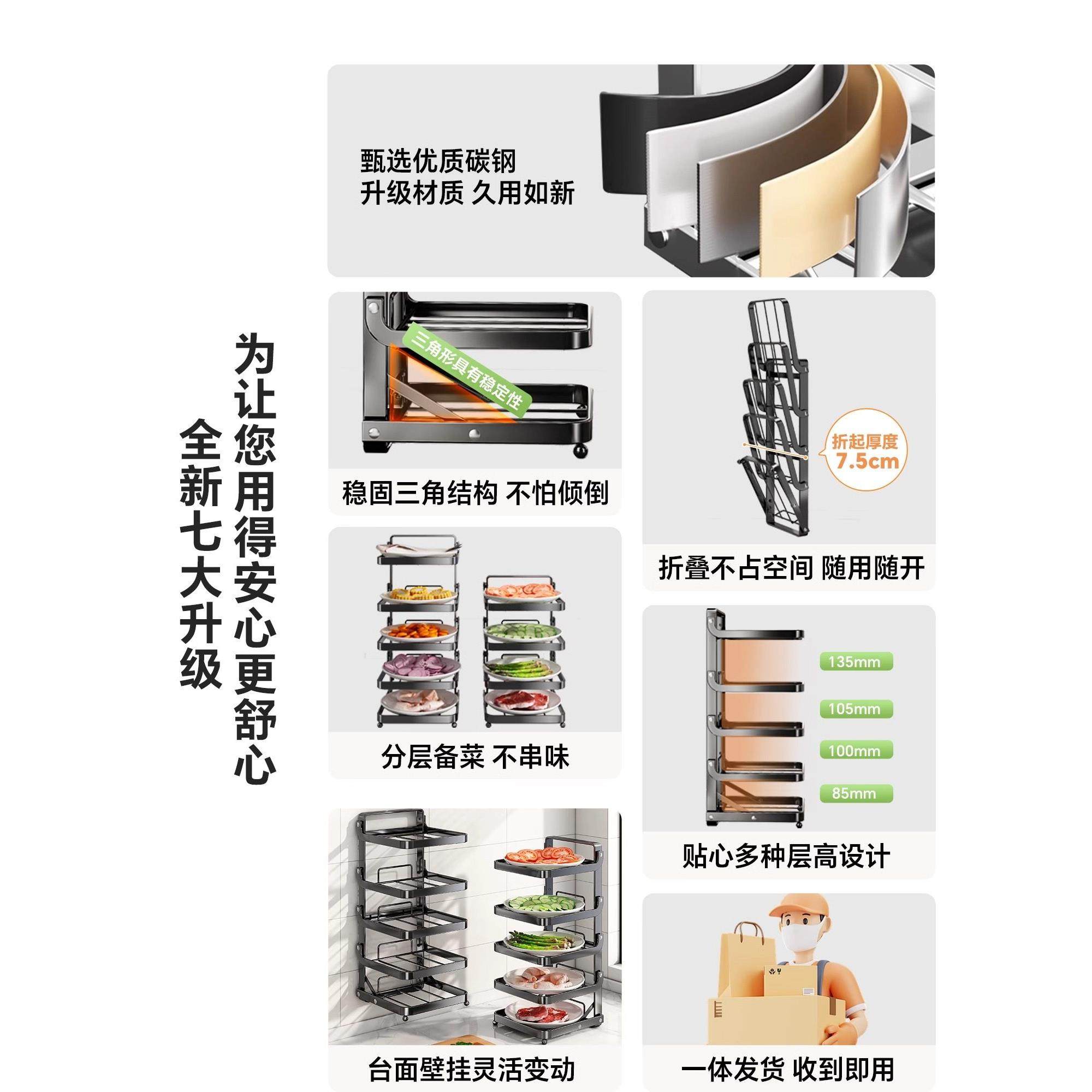 为让您用得安心更舒心

全新七大升级

甄选优质碳钢
升级材质 久用如新

三角形具有稳定性

稳固三角结构 不怕倾倒

折起厚度
7.5cm

折叠不占空间 随用随开

分层备菜 不串味

135mm
105mm
100mm
85mm

贴心多种层高设计

台面壁挂灵活变动

一体发货 收到即用