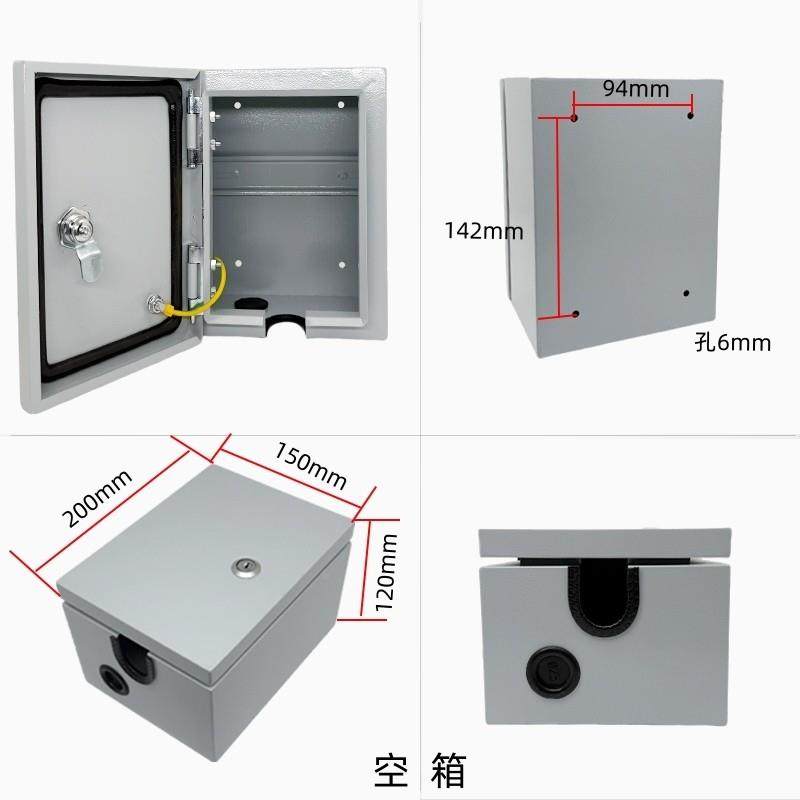 94mm
142mm
孔6mm
200mm
150mm
120mm
空 箱