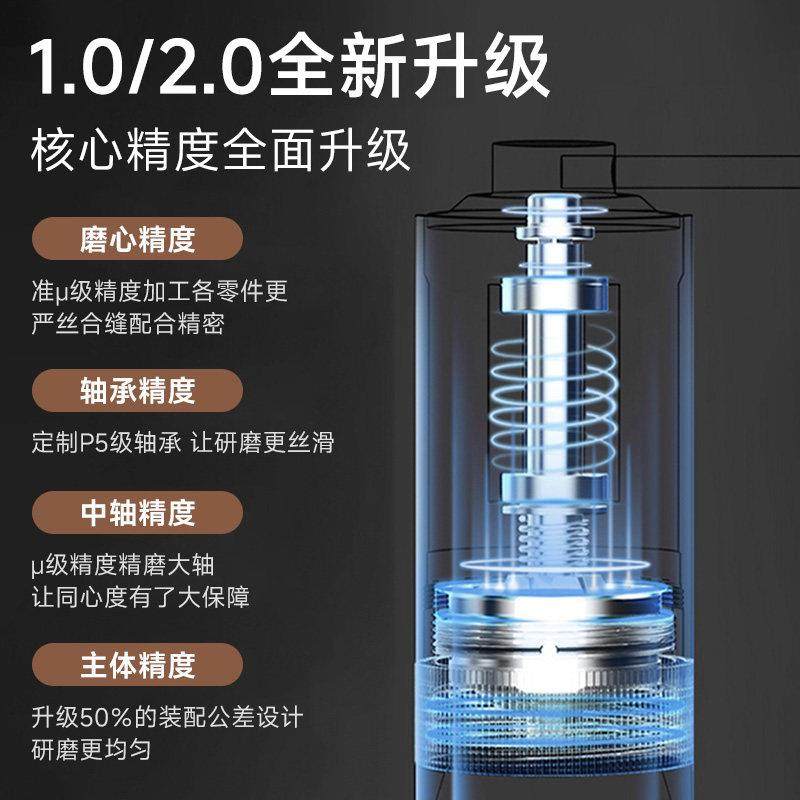 1.0/2.0全新升级
核心精度全面升级

磨心精度

准μ级精度加工各零件更严丝合缝配合精密

轴承精度

定制P5级轴承 让研磨更丝滑

中轴精度

μ级精度精磨大轴
让同心度有了大保障

主体精度

升级50%的装配公差设计
研磨更均匀